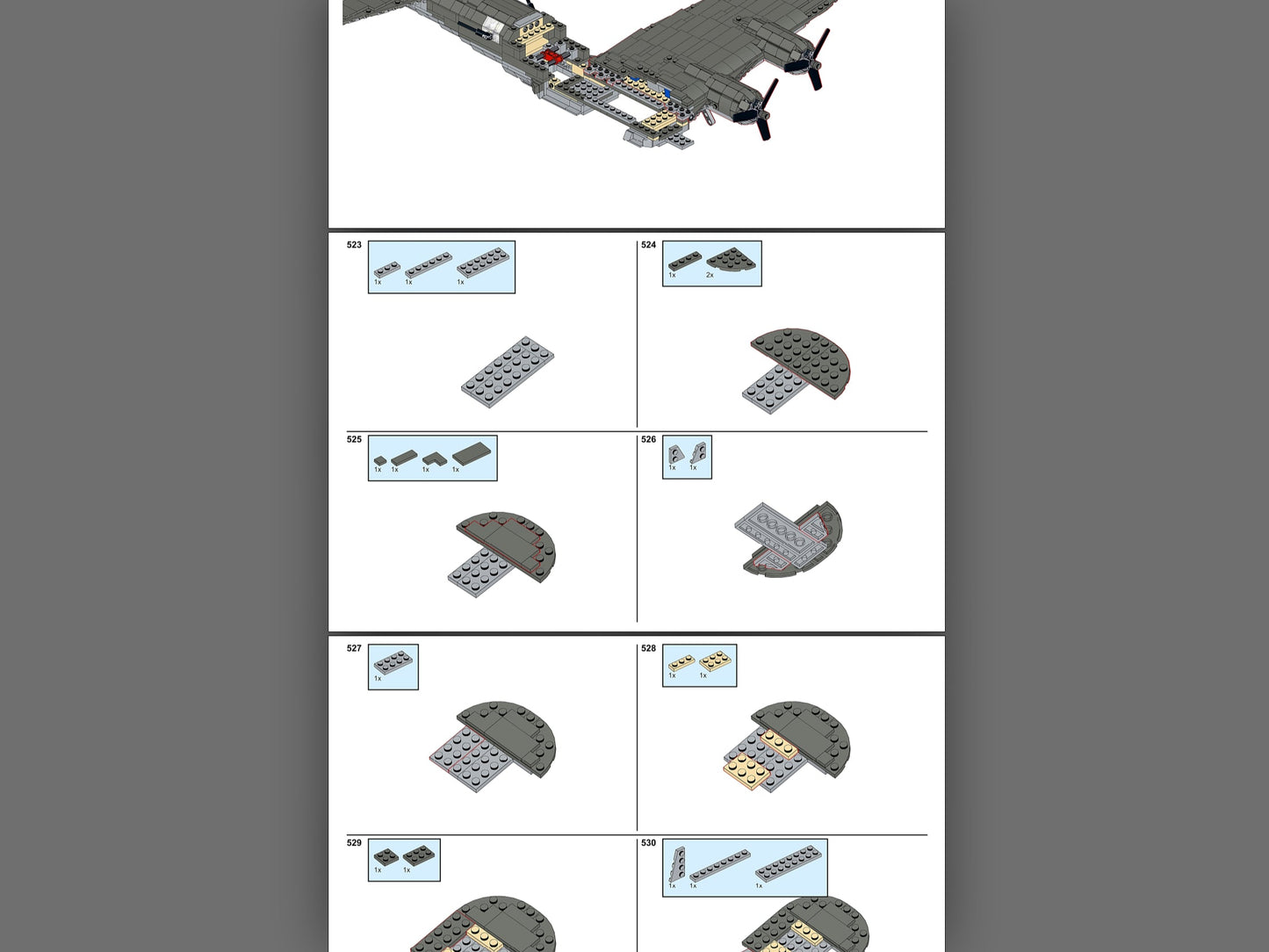 523
1x 1x 1x

524
1x 2x

525
1x 1x 1x 1x

526
1x 1x

527
1x

528
1x 1x

529
1x 1x

530
1x 1x 1x