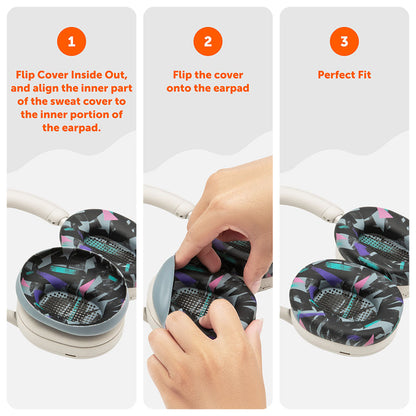 1

Flip Cover Inside Out, and align the inner part of the sweat cover to the inner portion of the earpad.

2

Flip the cover onto the earpad

3

Perfect Fit