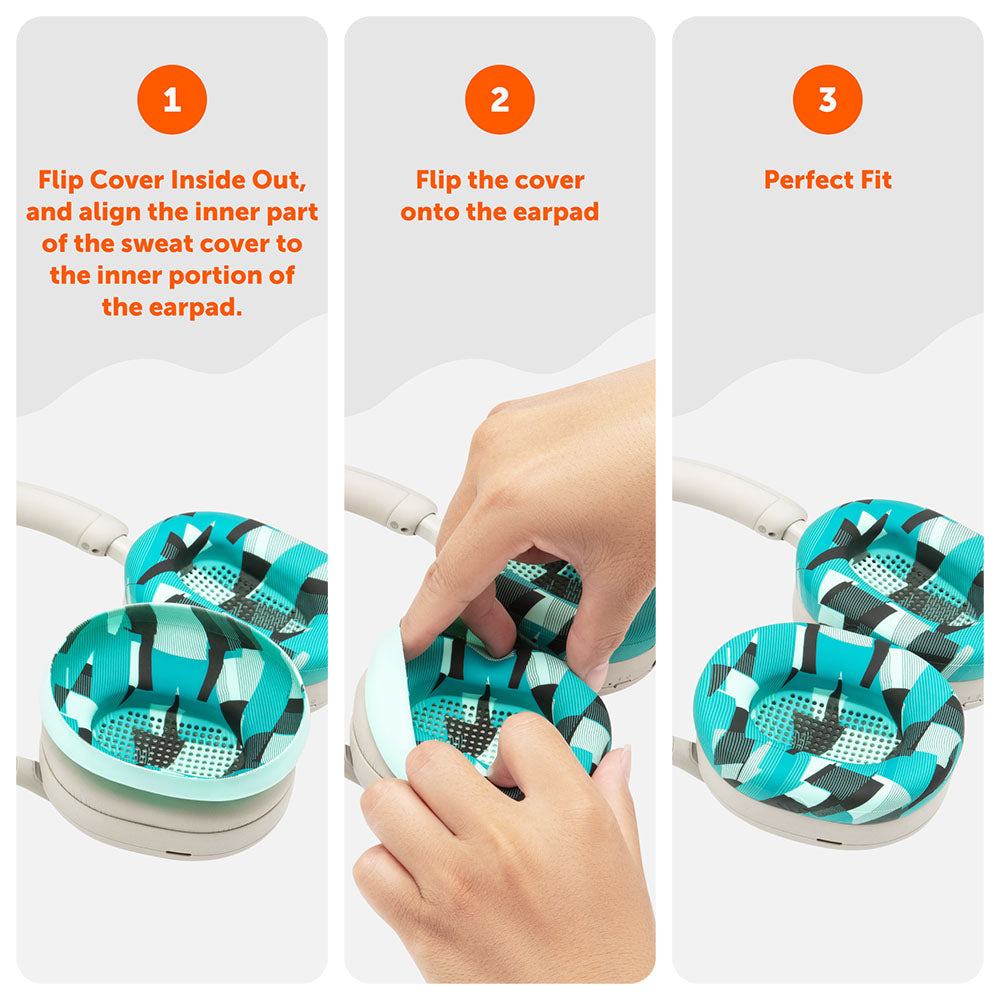 1

Flip Cover Inside Out, and align the inner part of the sweat cover to the inner portion of the earpad.

2

Flip the cover onto the earpad

3

Perfect Fit