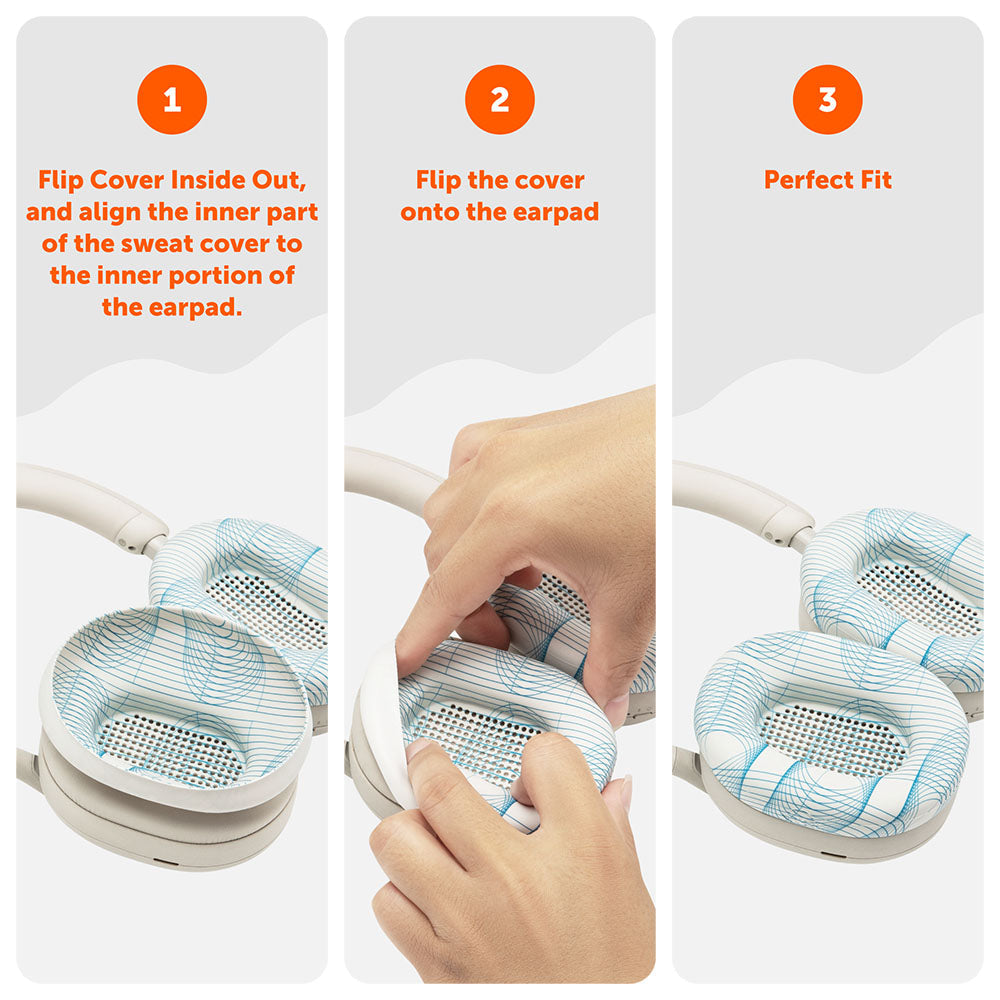 1

Flip Cover Inside Out, and align the inner part of the sweat cover to the inner portion of the earpad.

2

Flip the cover onto the earpad

3

Perfect Fit