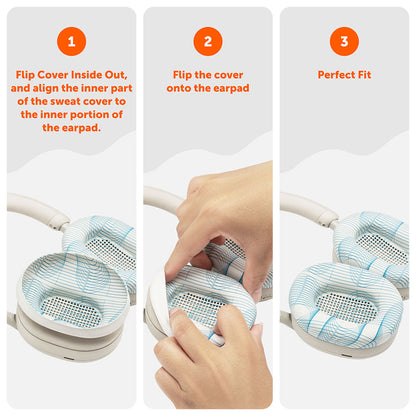 1

Flip Cover Inside Out, and align the inner part of the sweat cover to the inner portion of the earpad.

2

Flip the cover onto the earpad

3

Perfect Fit