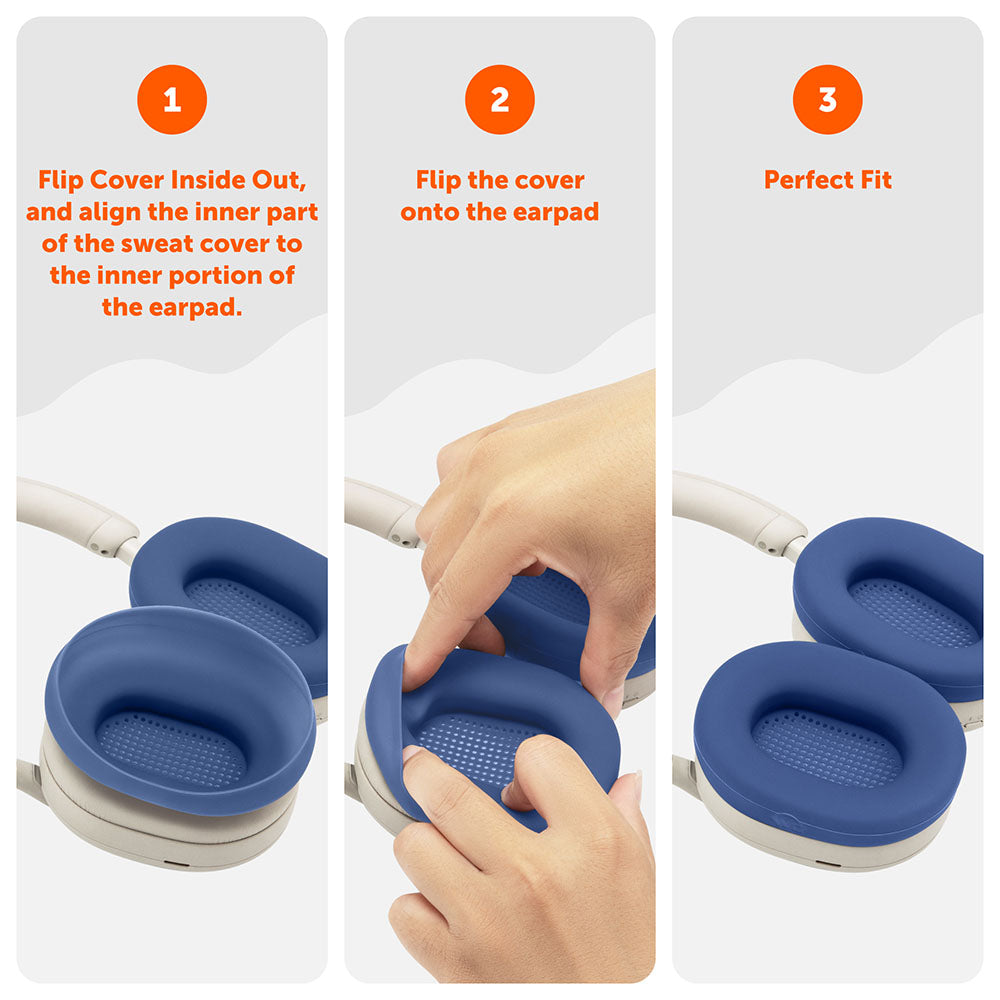 1

Flip Cover Inside Out, and align the inner part of the sweat cover to the inner portion of the earpad.

2

Flip the cover onto the earpad

3

Perfect Fit