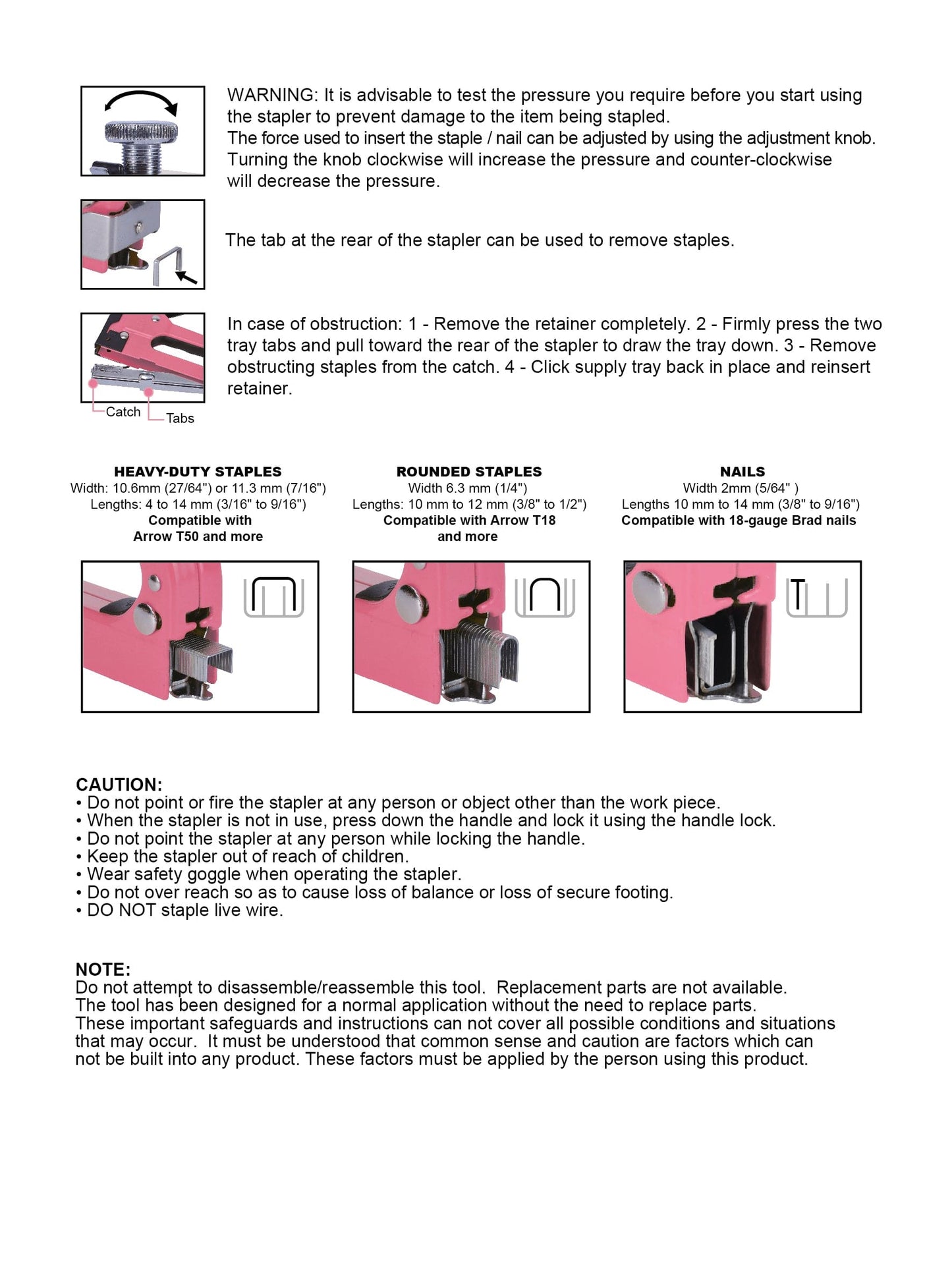 WARNING: It is advisable to test the pressure you require before you start using the stapler to prevent damage to the item being stapled.
The force used to insert the staple / nail can be adjusted by using the adjustment knob. Turning the knob clockwise will increase the pressure and counter-clockwise will decrease the pressure.

The tab at the rear of the stapler can be used to remove staples.

In case of obstruction: 1 - Remove the retainer completely. 2 - Firmly press the two tray tabs and pull toward the rear of the stapler to draw the tray down. 3 - Remove obstructing staples from the catch. 4 - Click supply tray back in place and reinsert retainer.

Catch
Tabs

HEAVY-DUTY STAPLES
Width: 10.6mm (27/64") or 11.3 mm (7/16")
Lengths: 4 to 14 mm (3/16" to 9/16")
Compatible with
Arrow T50 and more

ROUNDED STAPLES
Width 6.3 mm (1/4")
Lengths: 10 mm to 12 mm (3/8" to 1/2")
Compatible with Arrow T18
and more

NAILS
Width 2mm (5/64" )
Lengths 10 mm to 14 mm (3/8" to 9/16")
Compatible with 18-gauge Brad nails

CAUTION:
• Do not point or fire the stapler at any person or object other than the work piece.
• When the stapler is not in use, press down the handle and lock it using the handle lock.
• Do not point the stapler at any person while locking the handle.
• Keep the stapler out of reach of children.
• Wear safety goggle when operating the stapler.
• Do not over reach so as to cause loss of balance or loss of secure footing.
• DO NOT staple live wire.

NOTE:
Do not attempt to disassemble/reassemble this tool. Replacement parts are not available.
The tool has been designed for a normal application without the need to replace parts.
These important safeguards and instructions can not cover all possible conditions and situations that may occur. It must be understood that common sense and caution are factors which can not be built into any product. These factors must be applied by the person using this product.