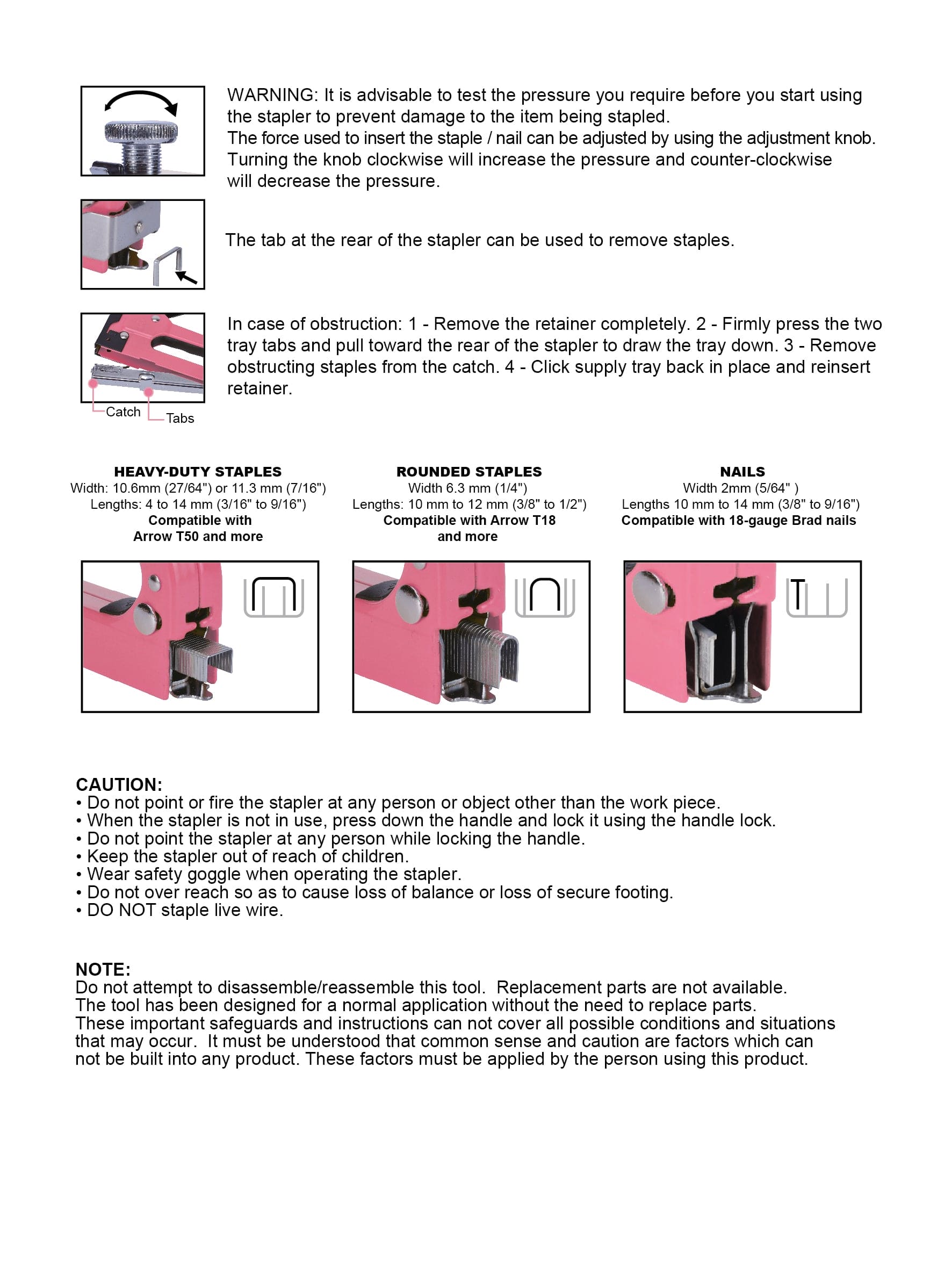 WARNING: It is advisable to test the pressure you require before you start using the stapler to prevent damage to the item being stapled.
The force used to insert the staple / nail can be adjusted by using the adjustment knob. Turning the knob clockwise will increase the pressure and counter-clockwise will decrease the pressure.

The tab at the rear of the stapler can be used to remove staples.

In case of obstruction: 1 - Remove the retainer completely. 2 - Firmly press the two tray tabs and pull toward the rear of the stapler to draw the tray down. 3 - Remove obstructing staples from the catch. 4 - Click supply tray back in place and reinsert retainer.

Catch
Tabs

HEAVY-DUTY STAPLES
Width: 10.6mm (27/64") or 11.3 mm (7/16")
Lengths: 4 to 14 mm (3/16" to 9/16")
Compatible with Arrow T50 and more

ROUNDED STAPLES
Width 6.3 mm (1/4")
Lengths: 10 mm to 12 mm (3/8" to 1/2")
Compatible with Arrow T18 and more

NAILS
Width 2mm (5/64" )
Lengths 10 mm to 14 mm (3/8" to 9/16")
Compatible with 18-gauge Brad nails

CAUTION:
• Do not point or fire the stapler at any person or object other than the work piece.
• When the stapler is not in use, press down the handle and lock it using the handle lock.
• Do not point the stapler at any person while locking the handle.
• Keep the stapler out of reach of children.
• Wear safety goggle when operating the stapler.
• Do not over reach so as to cause loss of balance or loss of secure footing.
• DO NOT staple live wire.

NOTE:
Do not attempt to disassemble/reassemble this tool. Replacement parts are not available.
The tool has been designed for a normal application without the need to replace parts.
These important safeguards and instructions can not cover all possible conditions and situations that may occur. It must be understood that common sense and caution are factors which can not be built into any product. These factors must be applied by the person using this product.