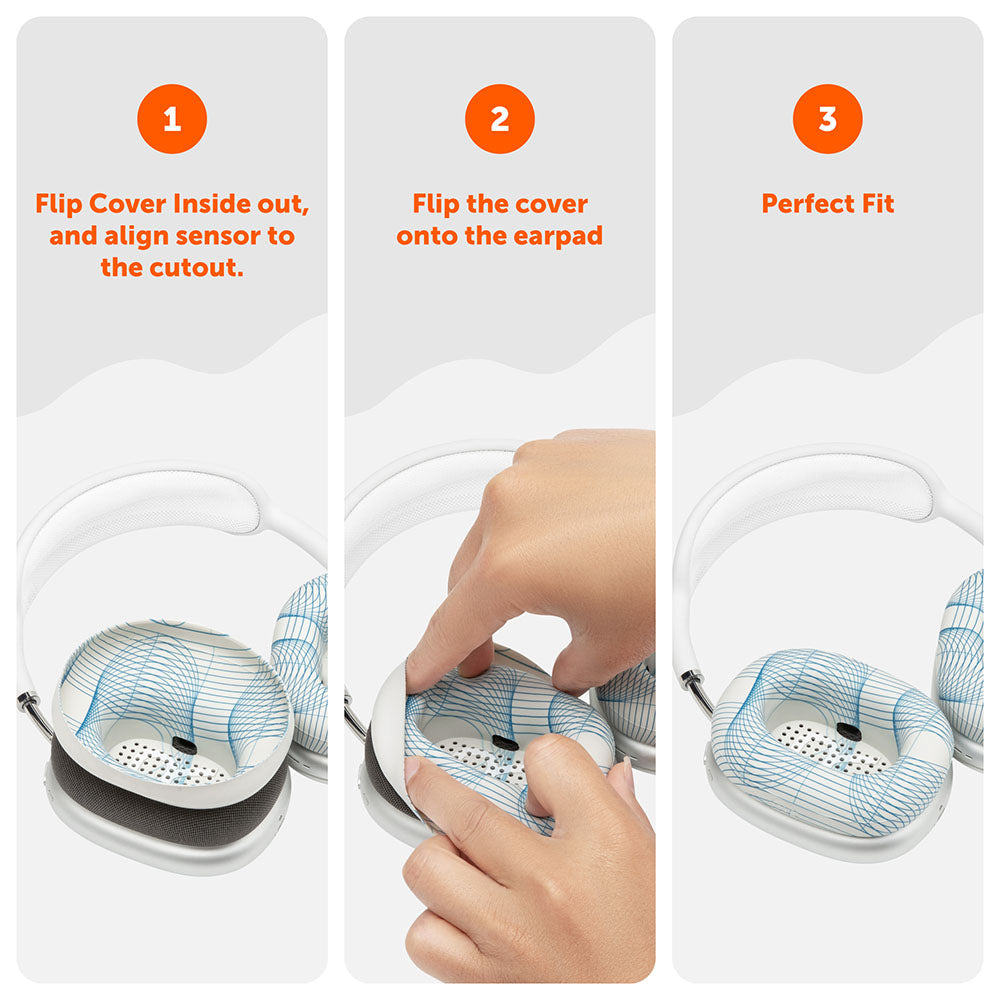 1

Flip Cover Inside out, and align sensor to the cutout.

2

Flip the cover onto the earpad

3

Perfect Fit