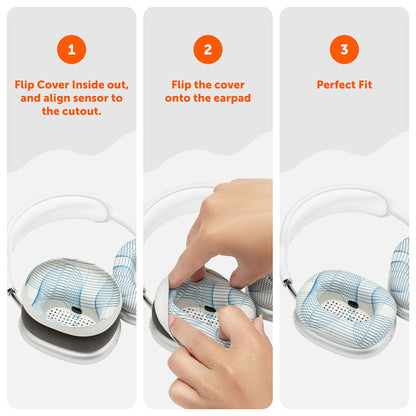 1

Flip Cover Inside out, and align sensor to the cutout.

2

Flip the cover onto the earpad

3

Perfect Fit