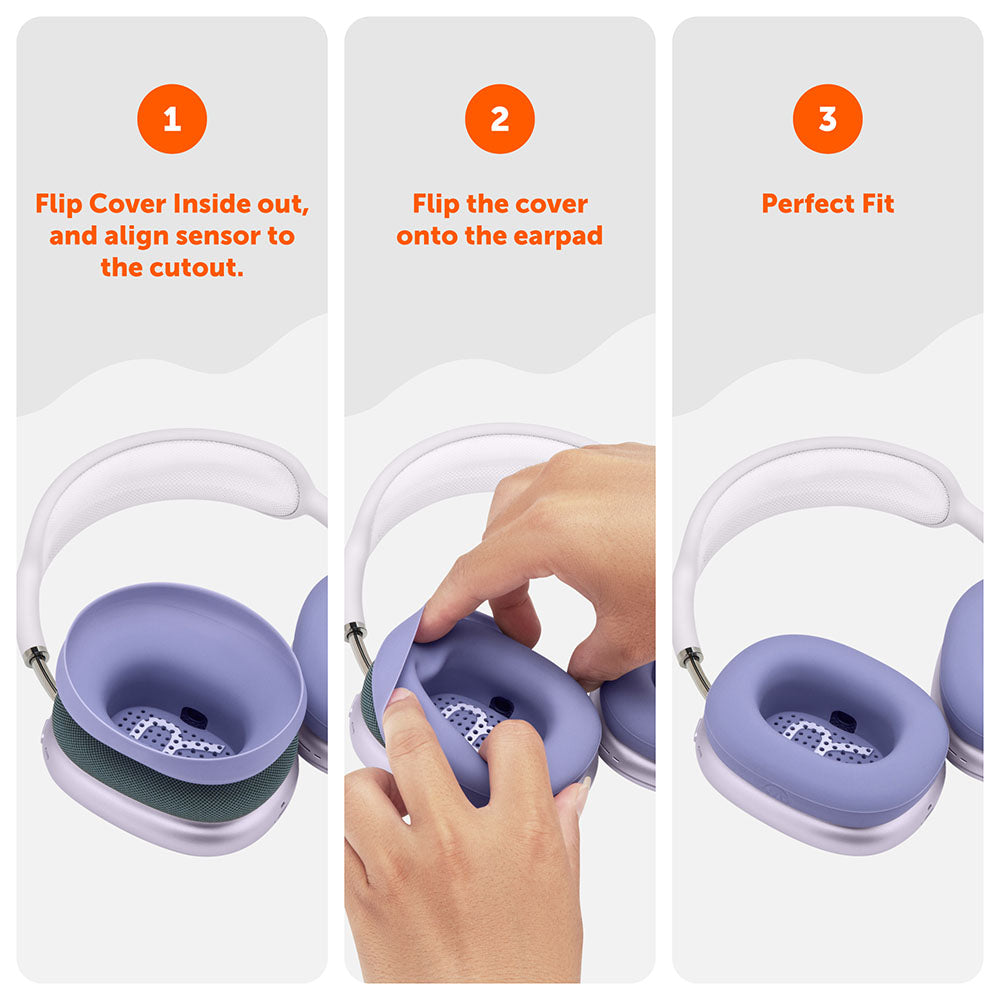 1

Flip Cover Inside out, and align sensor to the cutout.

2

Flip the cover onto the earpad

3

Perfect Fit