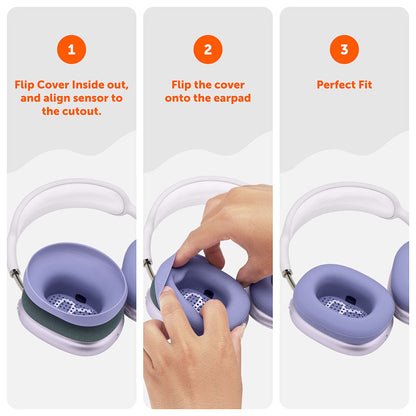 1

Flip Cover Inside out, and align sensor to the cutout.

2

Flip the cover onto the earpad

3

Perfect Fit