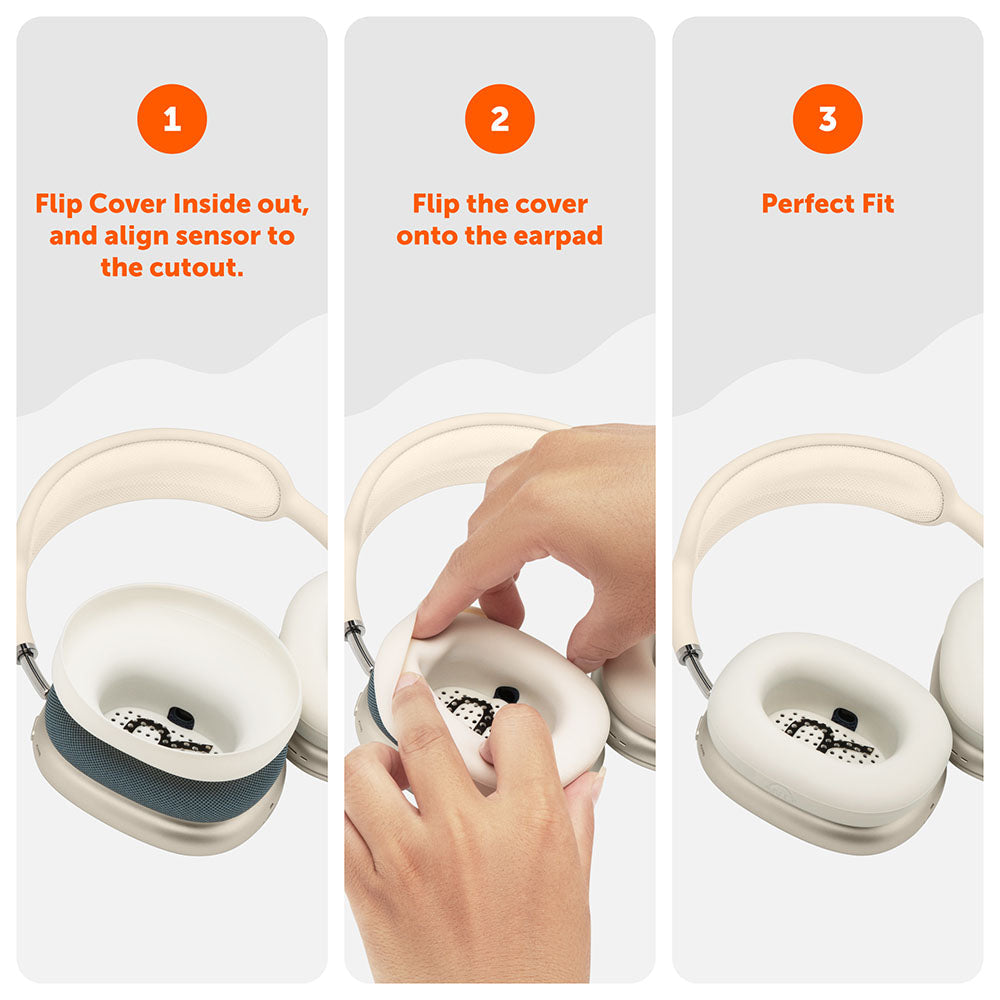 1

Flip Cover Inside out, and align sensor to the cutout.

2

Flip the cover onto the earpad

3

Perfect Fit