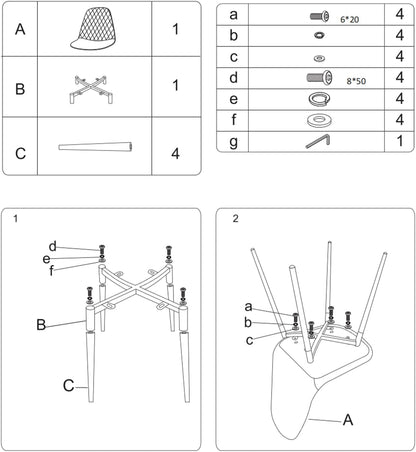 | A |  | 1 |
|---|---|---|
| B |  | 1 |
| C |  | 4 |

| a | 6*20 | 4 |
|---|---|---|
| b |  | 4 |
| c |  | 4 |
| d | 8*50 | 4 |
| e |  | 4 |
| f |  | 4 |
| g |  | 1 |

1

d
e
f
B
C

2

a
b
c
A