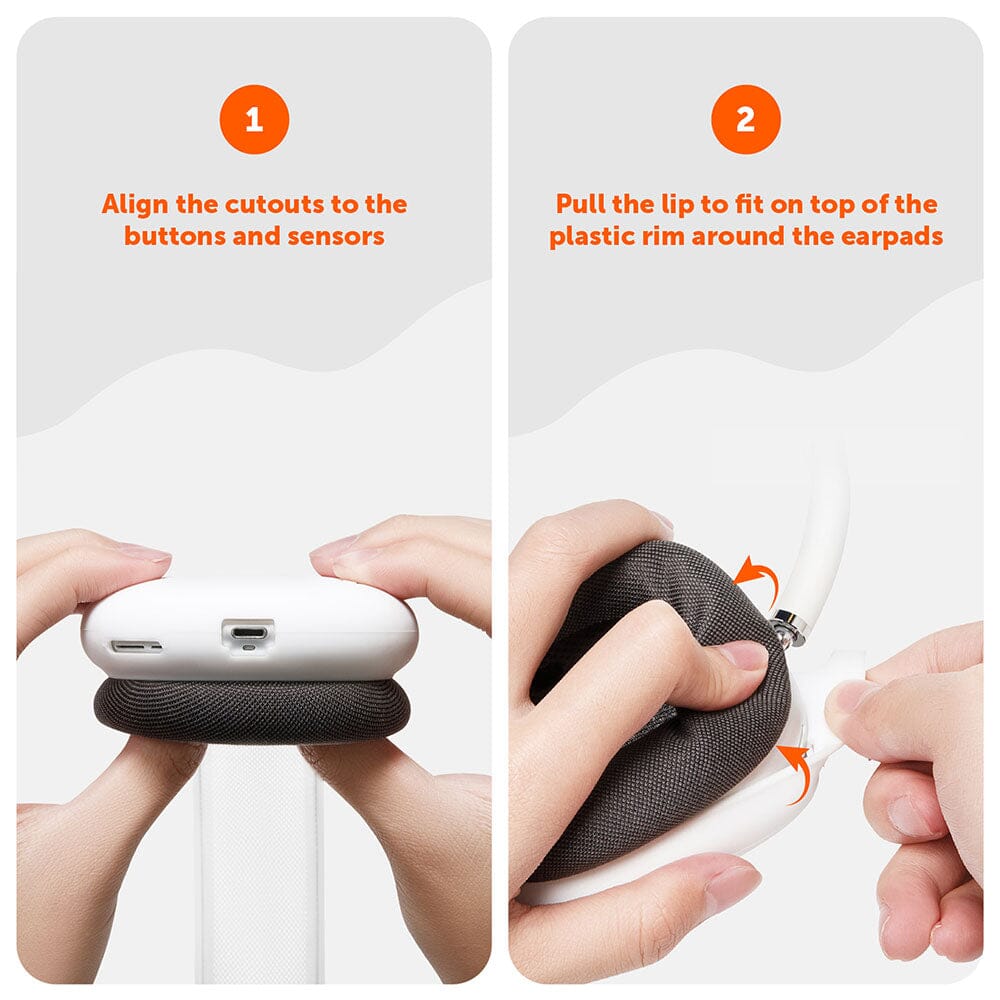 1

Align the cutouts to the buttons and sensors

2

Pull the lip to fit on top of the plastic rim around the earpads