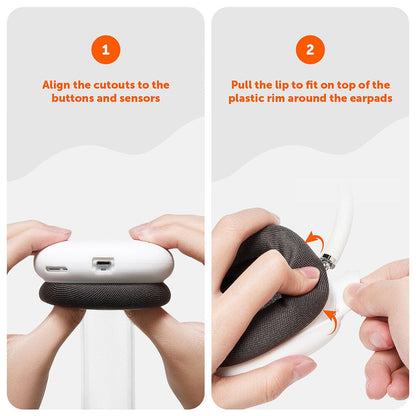 1

Align the cutouts to the buttons and sensors

2

Pull the lip to fit on top of the plastic rim around the earpads