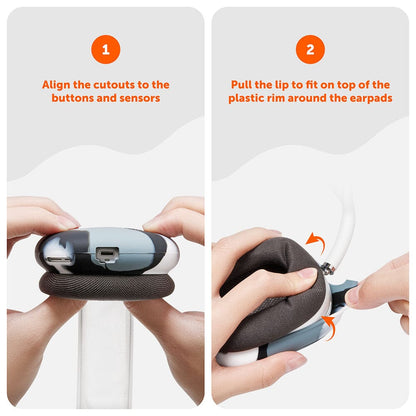 1

Align the cutouts to the buttons and sensors

2

Pull the lip to fit on top of the plastic rim around the earpads