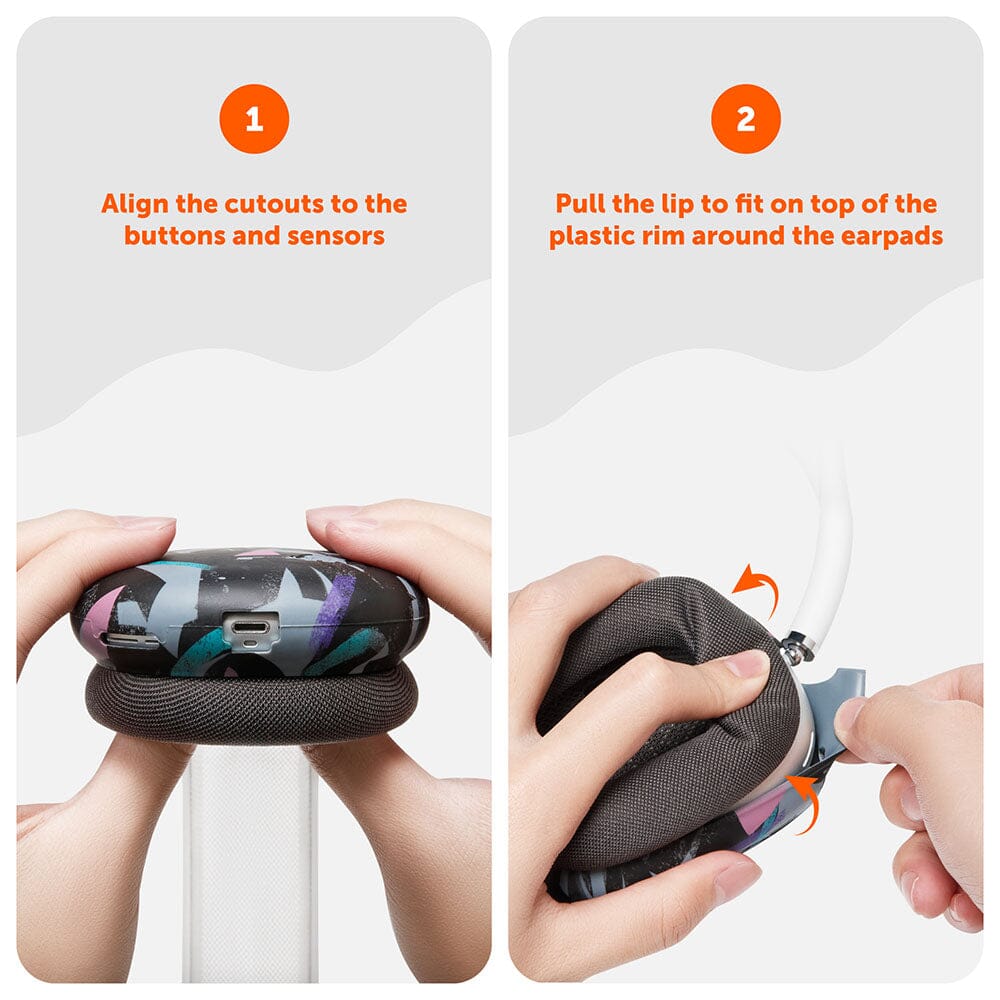 1

Align the cutouts to the buttons and sensors

2

Pull the lip to fit on top of the plastic rim around the earpads