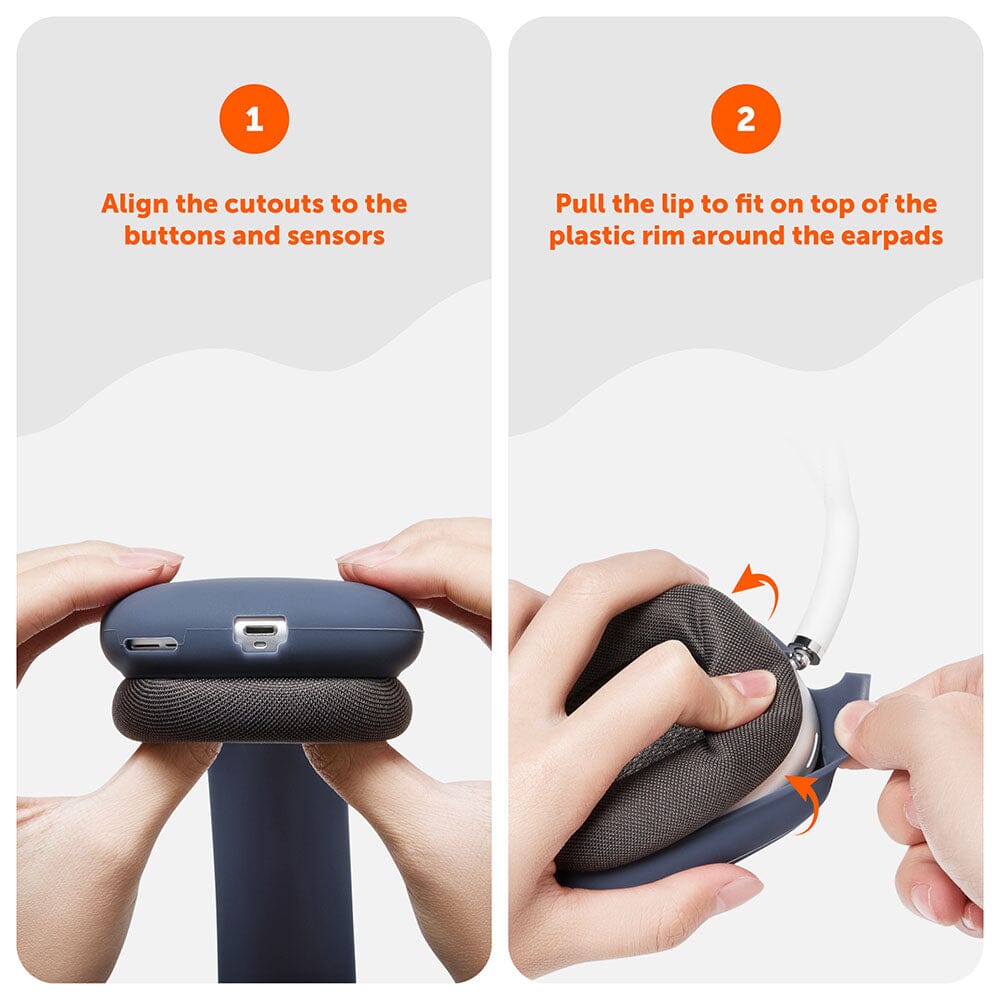 1

Align the cutouts to the buttons and sensors

2

Pull the lip to fit on top of the plastic rim around the earpads