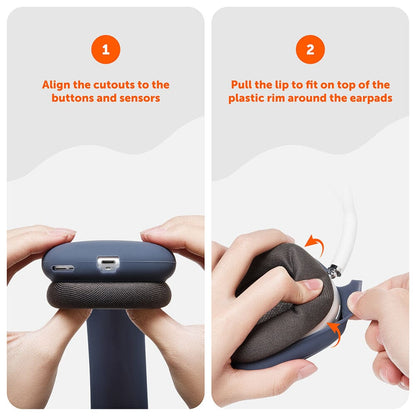 1

Align the cutouts to the buttons and sensors

2

Pull the lip to fit on top of the plastic rim around the earpads