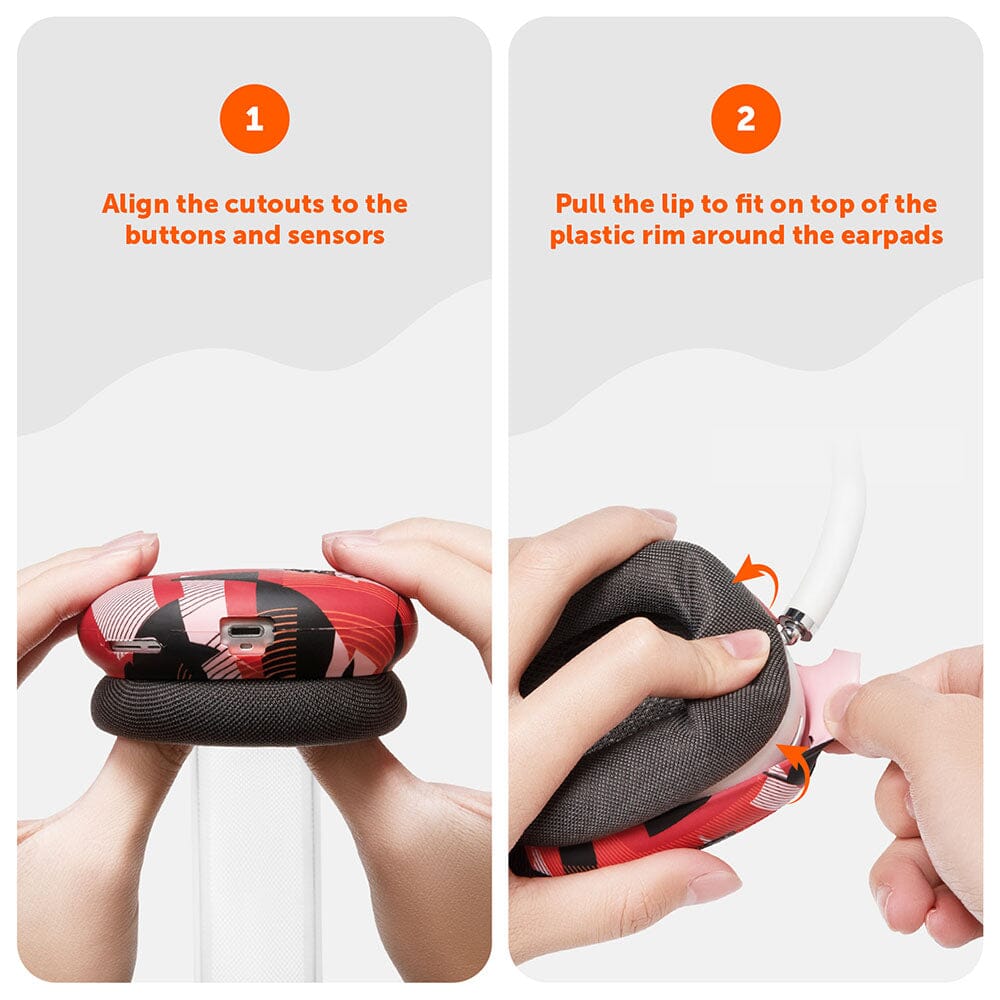 1

Align the cutouts to the buttons and sensors

2

Pull the lip to fit on top of the plastic rim around the earpads