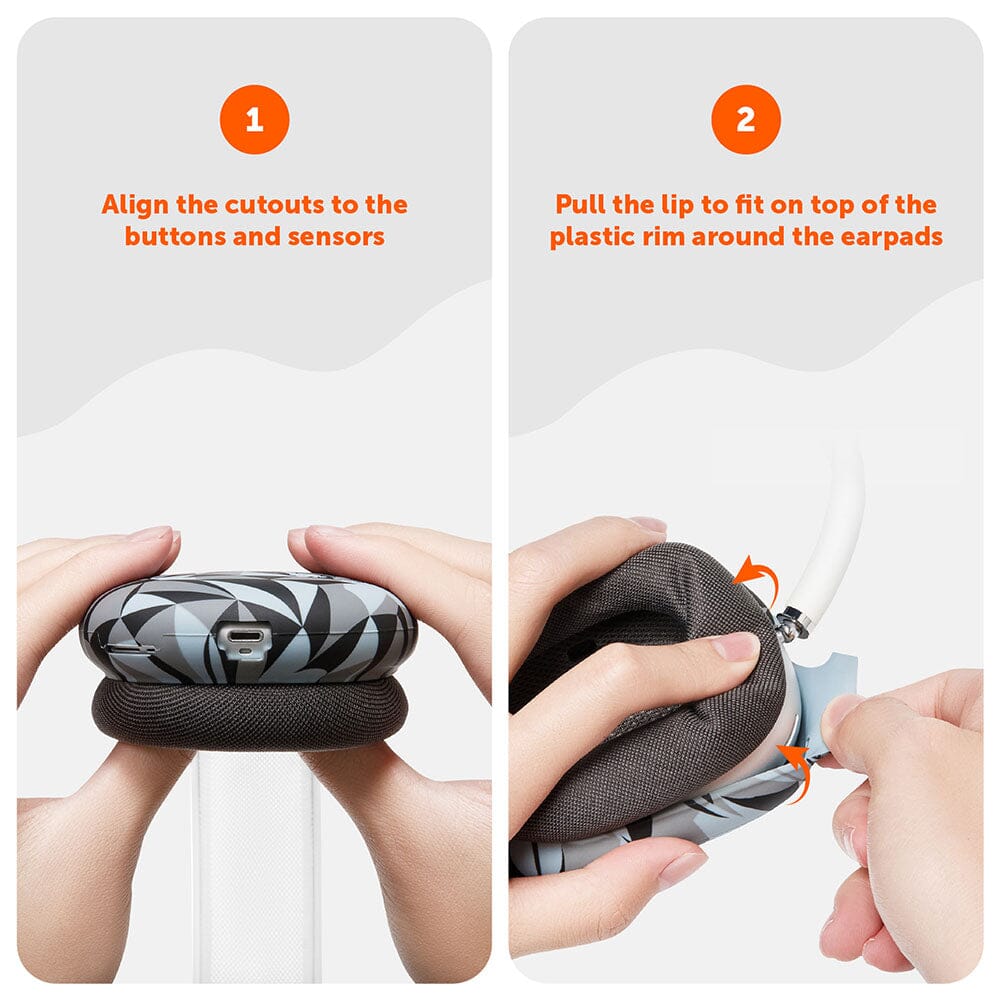 1

Align the cutouts to the buttons and sensors

2

Pull the lip to fit on top of the plastic rim around the earpads