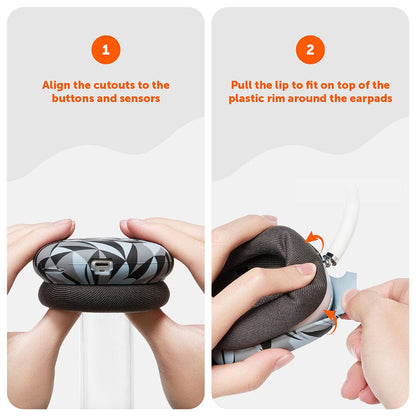 1

Align the cutouts to the buttons and sensors

2

Pull the lip to fit on top of the plastic rim around the earpads