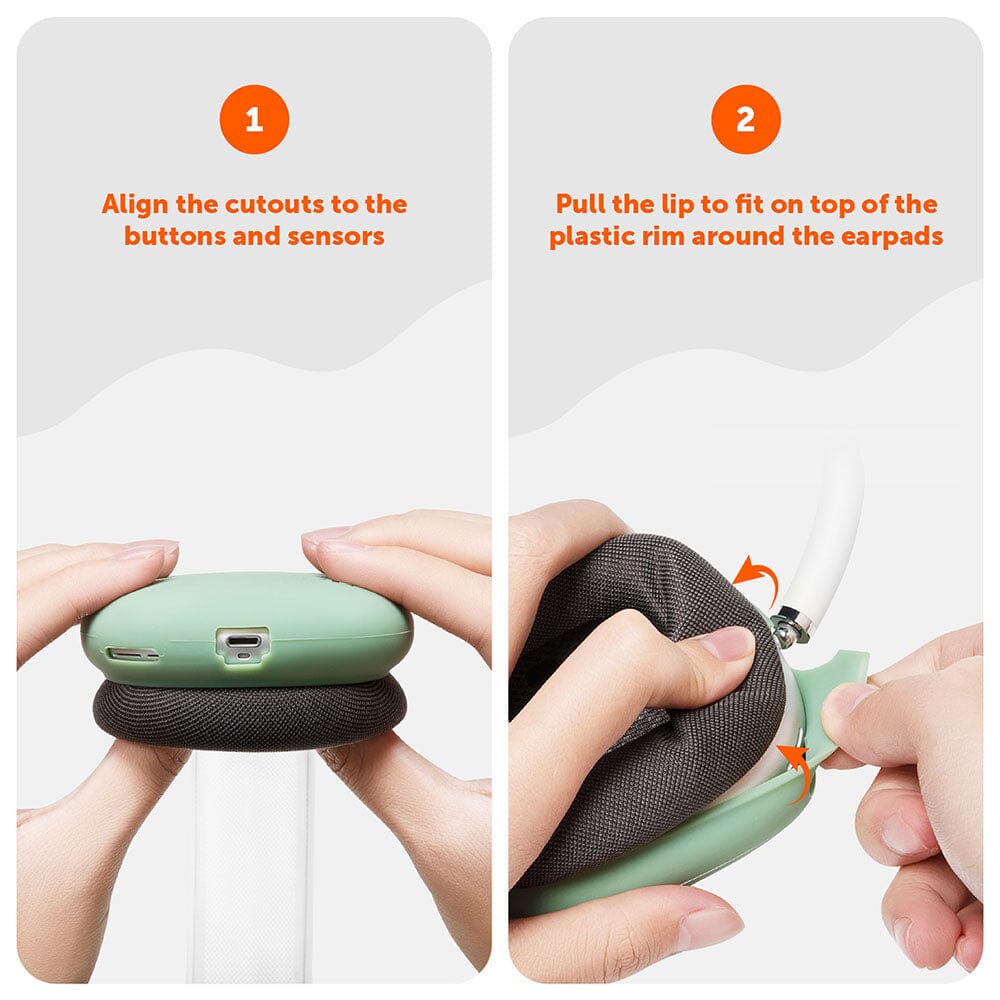 1

Align the cutouts to the buttons and sensors

2

Pull the lip to fit on top of the plastic rim around the earpads