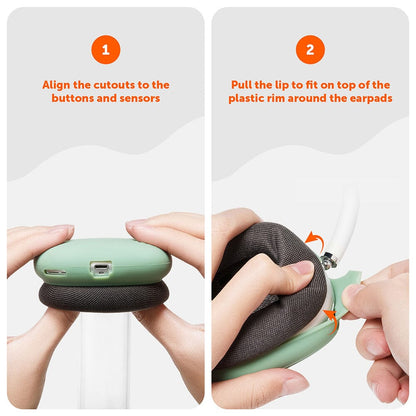 1

Align the cutouts to the buttons and sensors

2

Pull the lip to fit on top of the plastic rim around the earpads