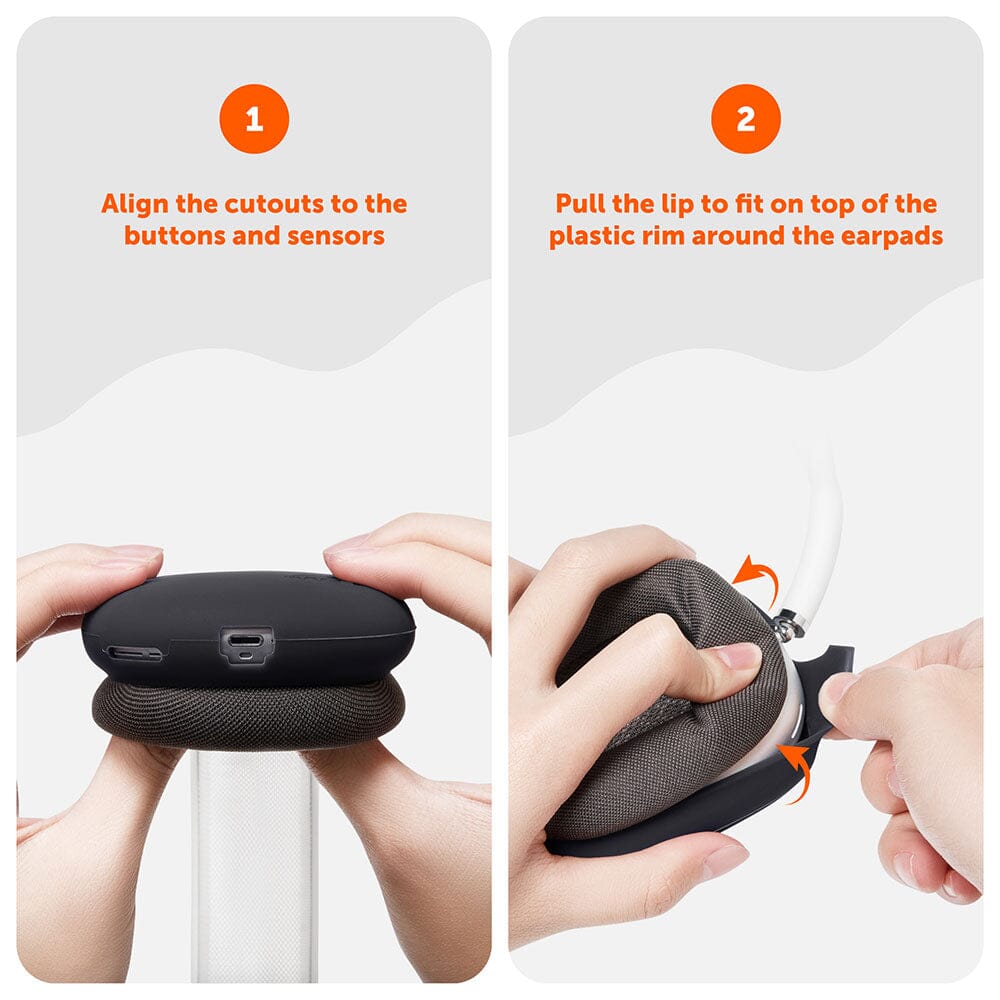 1

Align the cutouts to the buttons and sensors

2

Pull the lip to fit on top of the plastic rim around the earpads