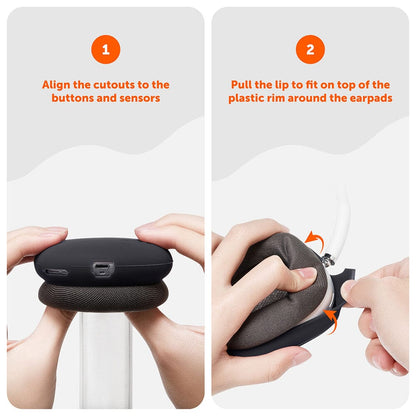 1

Align the cutouts to the buttons and sensors

2

Pull the lip to fit on top of the plastic rim around the earpads