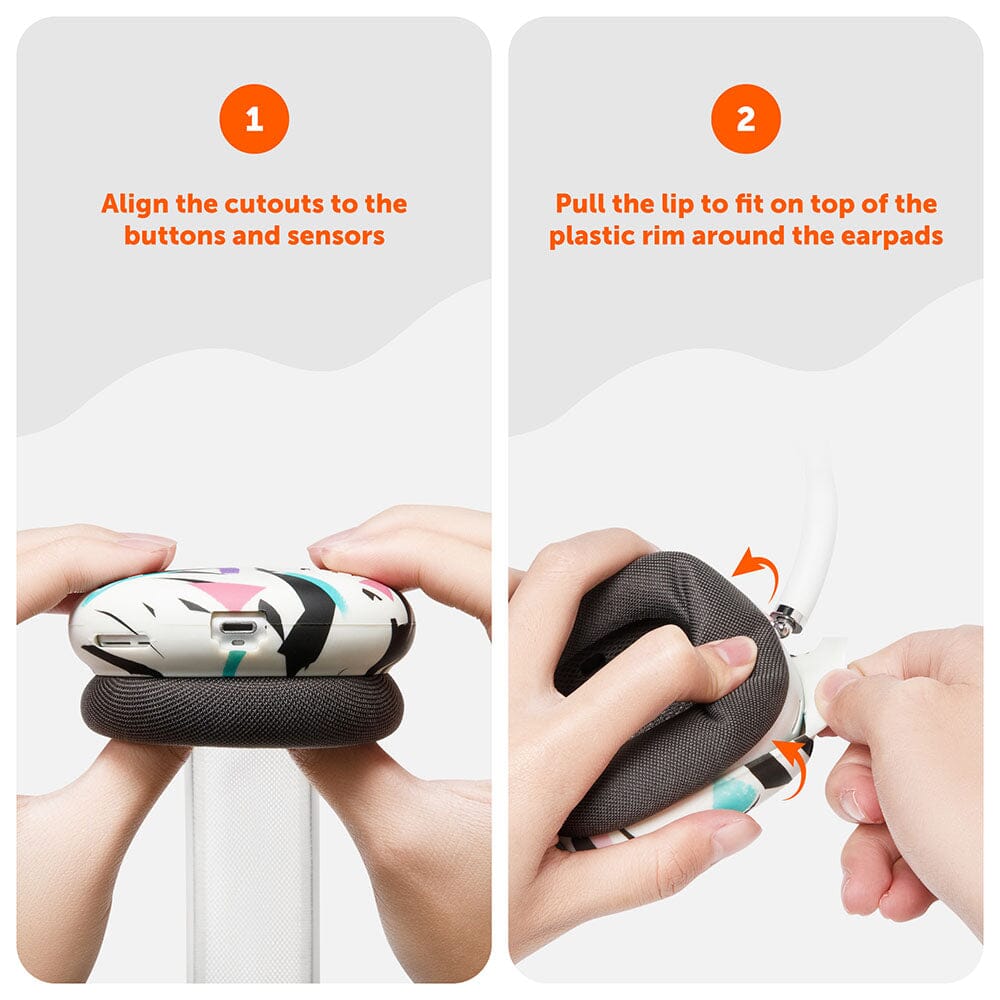 1

Align the cutouts to the buttons and sensors

2

Pull the lip to fit on top of the plastic rim around the earpads