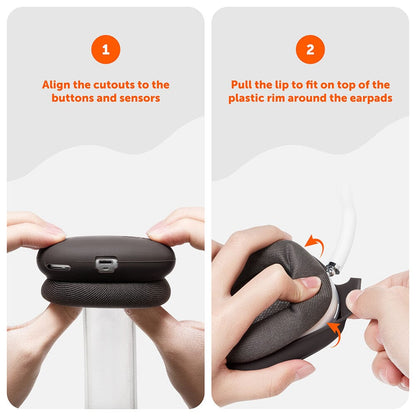 1

Align the cutouts to the buttons and sensors

2

Pull the lip to fit on top of the plastic rim around the earpads