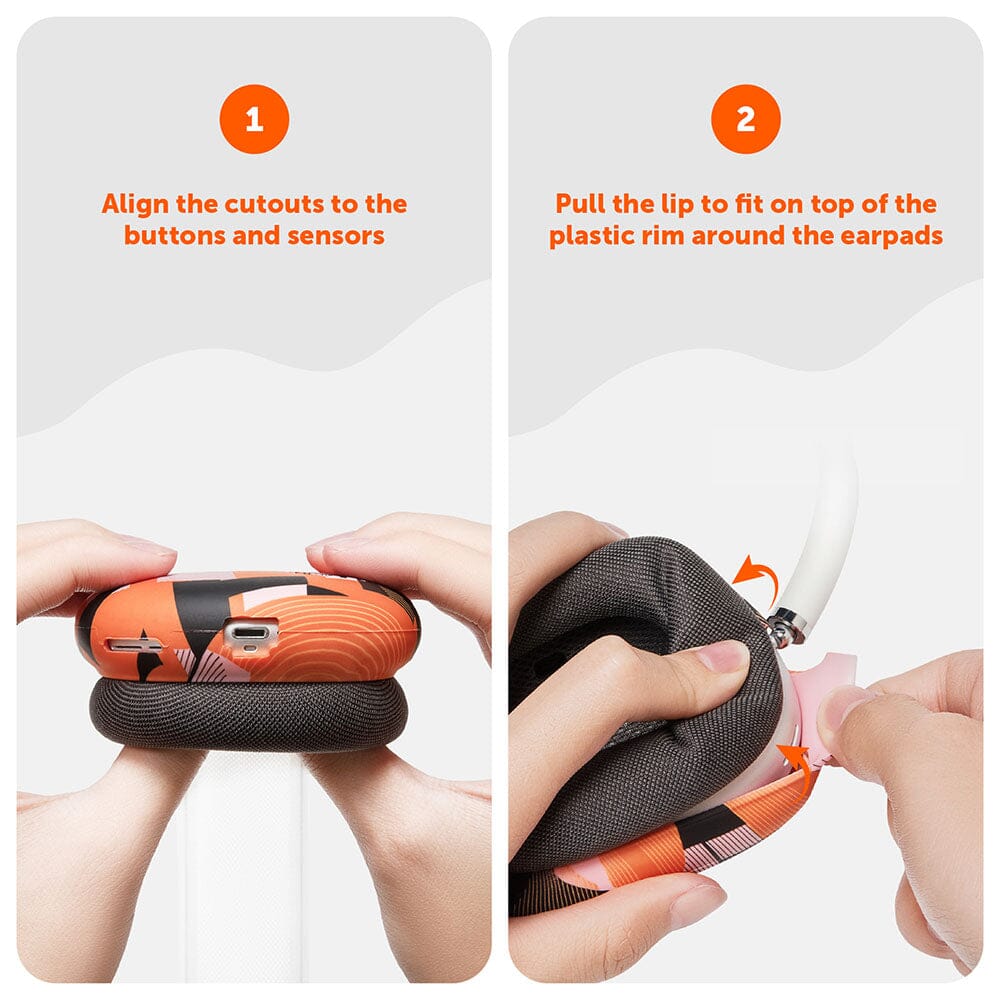 1

Align the cutouts to the buttons and sensors

2

Pull the lip to fit on top of the plastic rim around the earpads