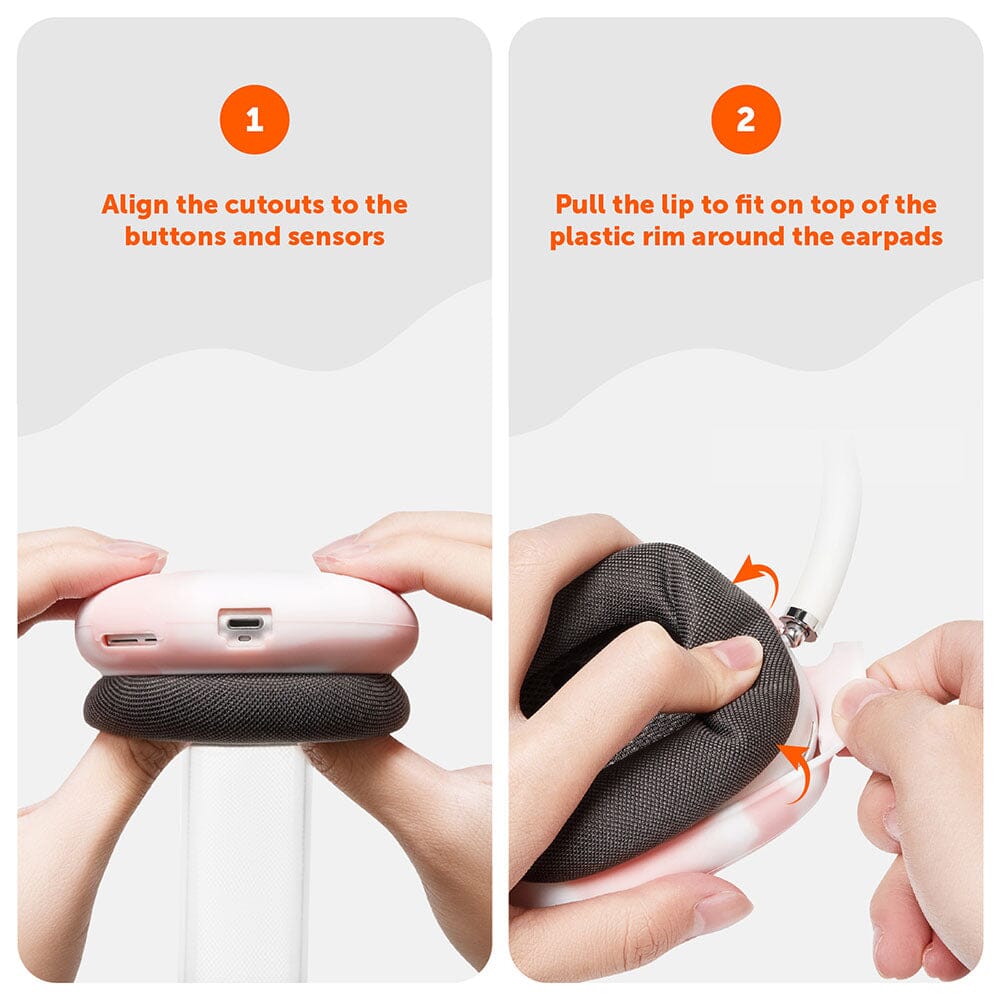 1

Align the cutouts to the buttons and sensors

2

Pull the lip to fit on top of the plastic rim around the earpads