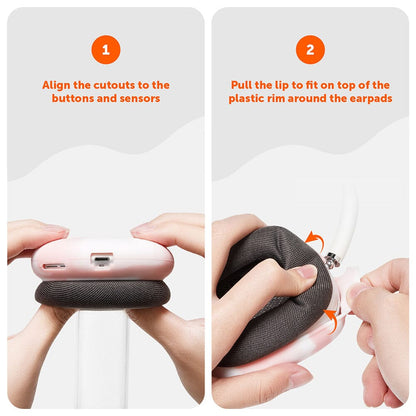 1

Align the cutouts to the buttons and sensors

2

Pull the lip to fit on top of the plastic rim around the earpads