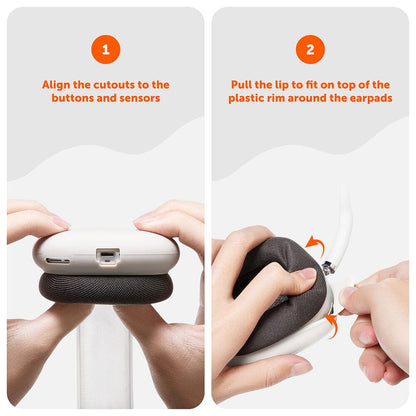 1

Align the cutouts to the buttons and sensors

2

Pull the lip to fit on top of the plastic rim around the earpads