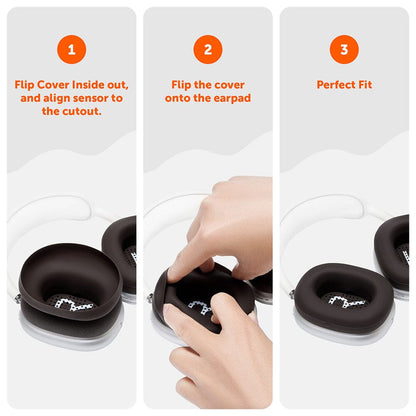 1

Flip Cover Inside out, and align sensor to the cutout.

2

Flip the cover onto the earpad

3

Perfect Fit