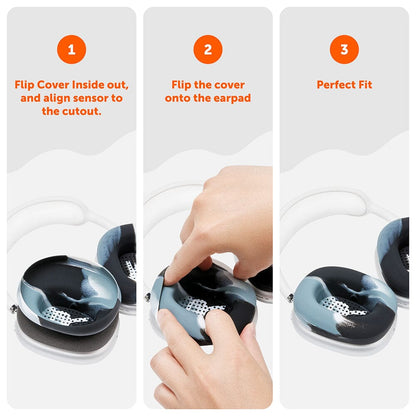 1

Flip Cover Inside out, and align sensor to the cutout.

2

Flip the cover onto the earpad

3

Perfect Fit