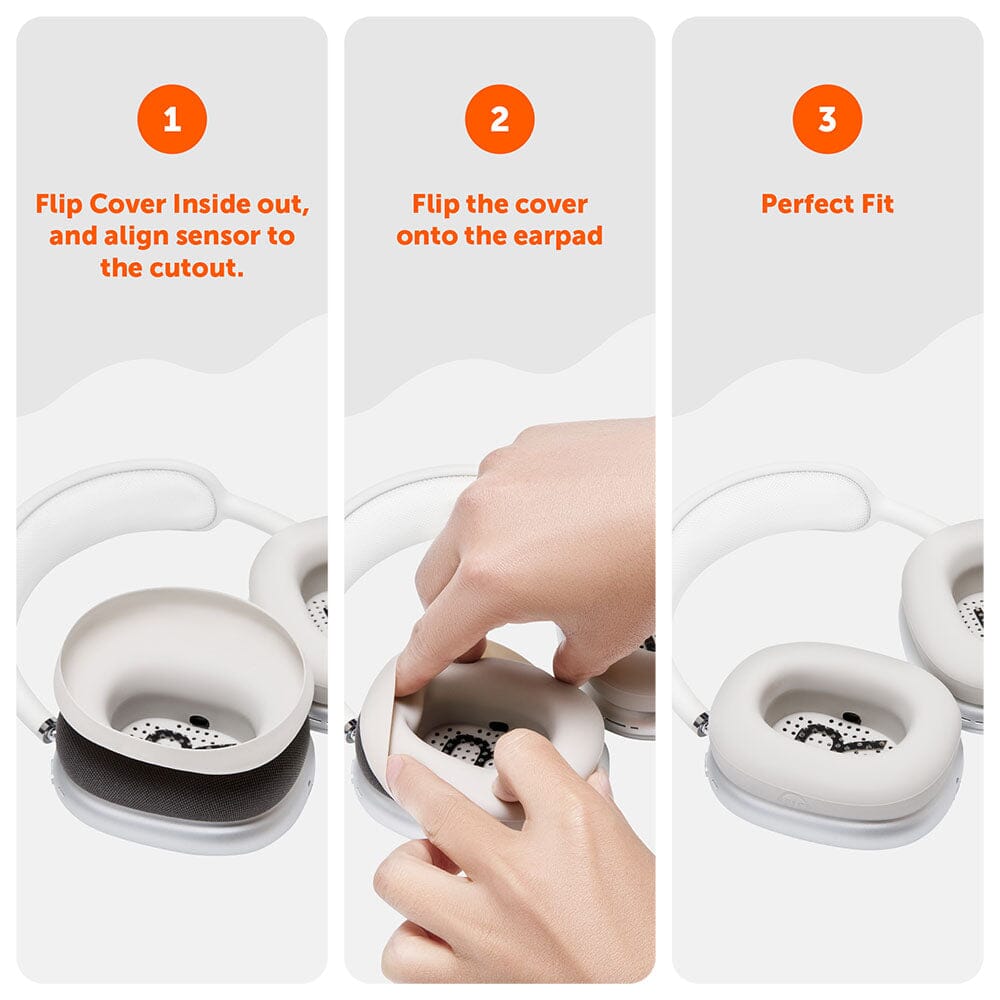 1

Flip Cover Inside out, and align sensor to the cutout.

2

Flip the cover onto the earpad

3

Perfect Fit