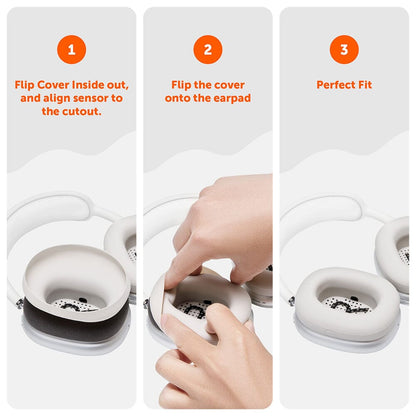 1

Flip Cover Inside out, and align sensor to the cutout.

2

Flip the cover onto the earpad

3

Perfect Fit