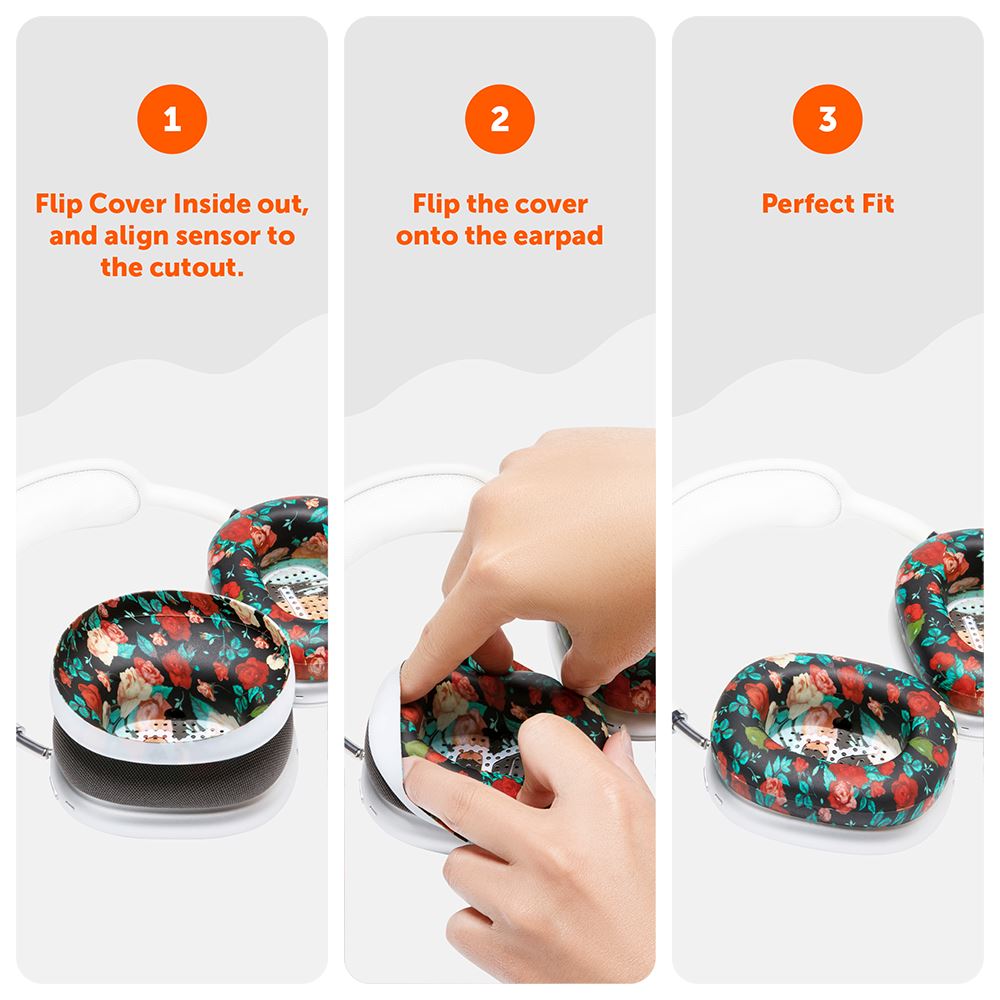 1

Flip Cover Inside out, and align sensor to the cutout.

2

Flip the cover onto the earpad

3

Perfect Fit