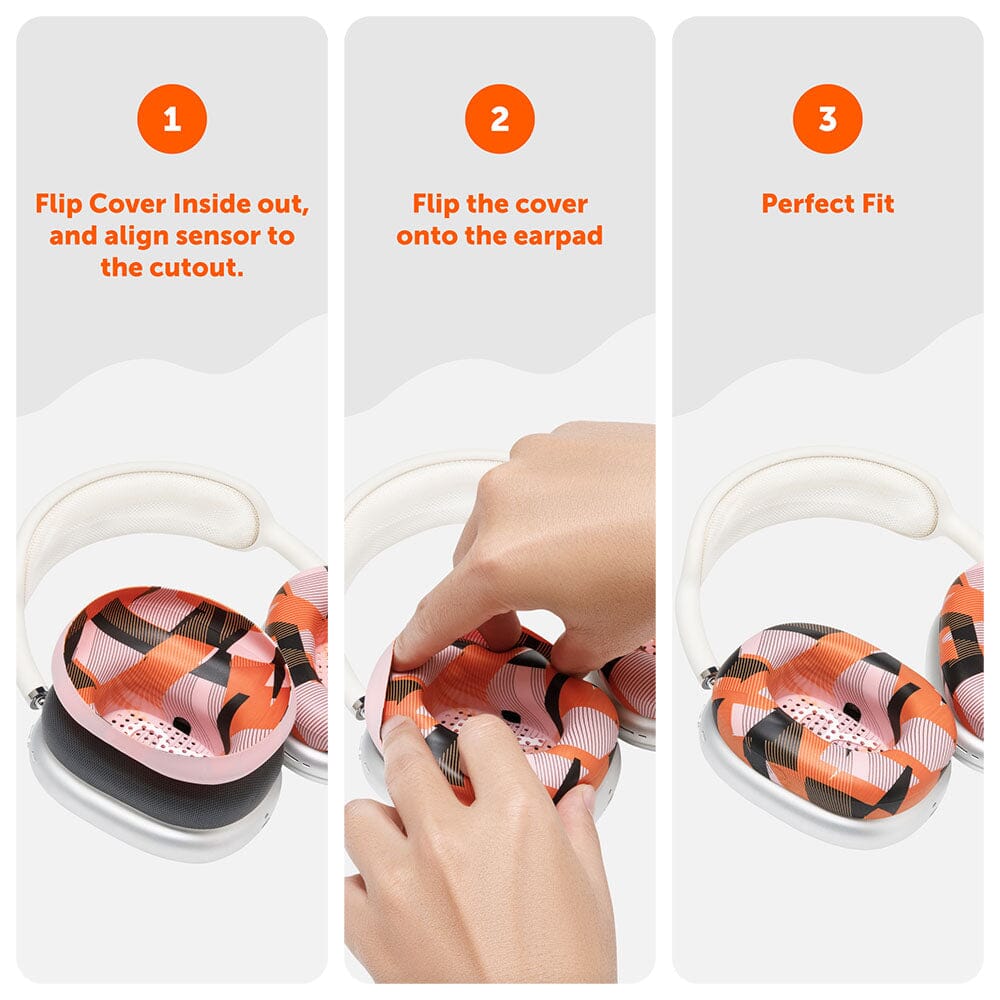 1

Flip Cover Inside out, and align sensor to the cutout.

2

Flip the cover onto the earpad

3

Perfect Fit