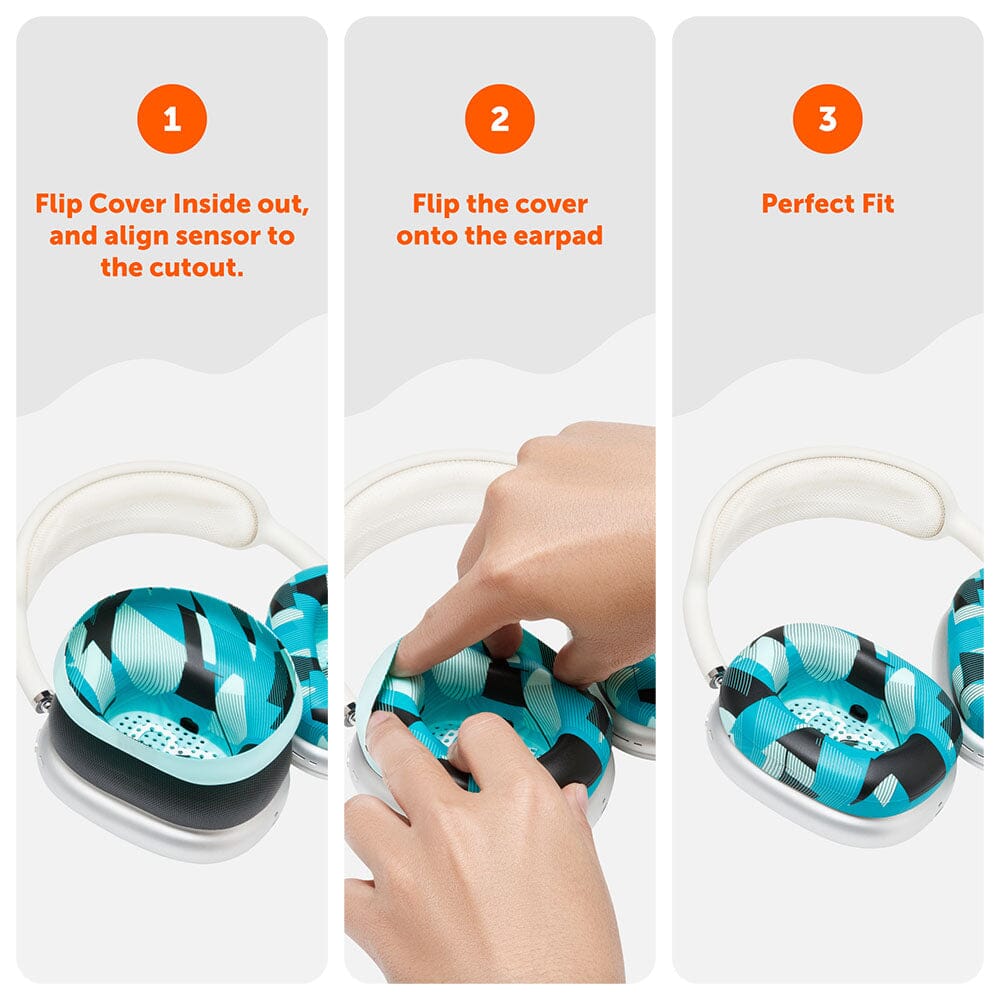 1

Flip Cover Inside out, and align sensor to the cutout.

2

Flip the cover onto the earpad

3

Perfect Fit