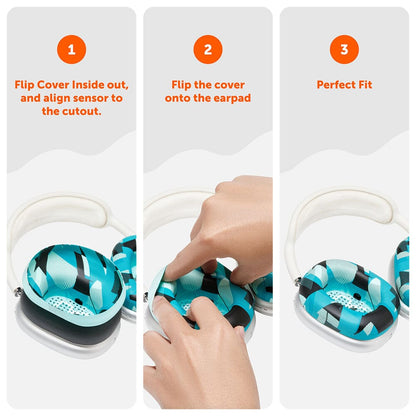 1

Flip Cover Inside out, and align sensor to the cutout.

2

Flip the cover onto the earpad

3

Perfect Fit