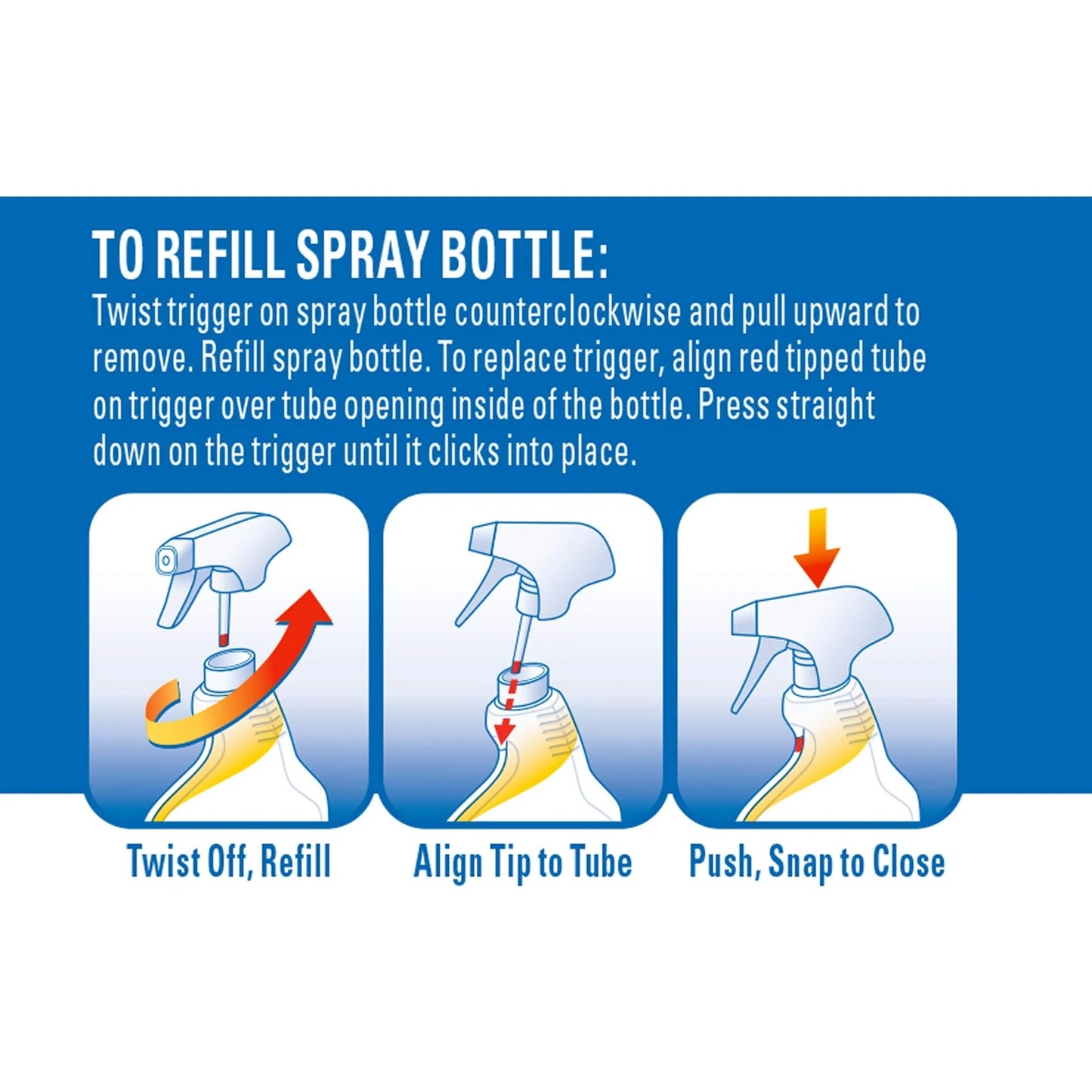 TO REFILL SPRAY BOTTLE:
Twist trigger on spray bottle counterclockwise and pull upward to remove. Refill spray bottle. To replace trigger, align red tipped tube on trigger over tube opening inside of the bottle. Press straight down on the trigger until it clicks into place.

Twist Off, Refill

Align Tip to Tube

Push, Snap to Close