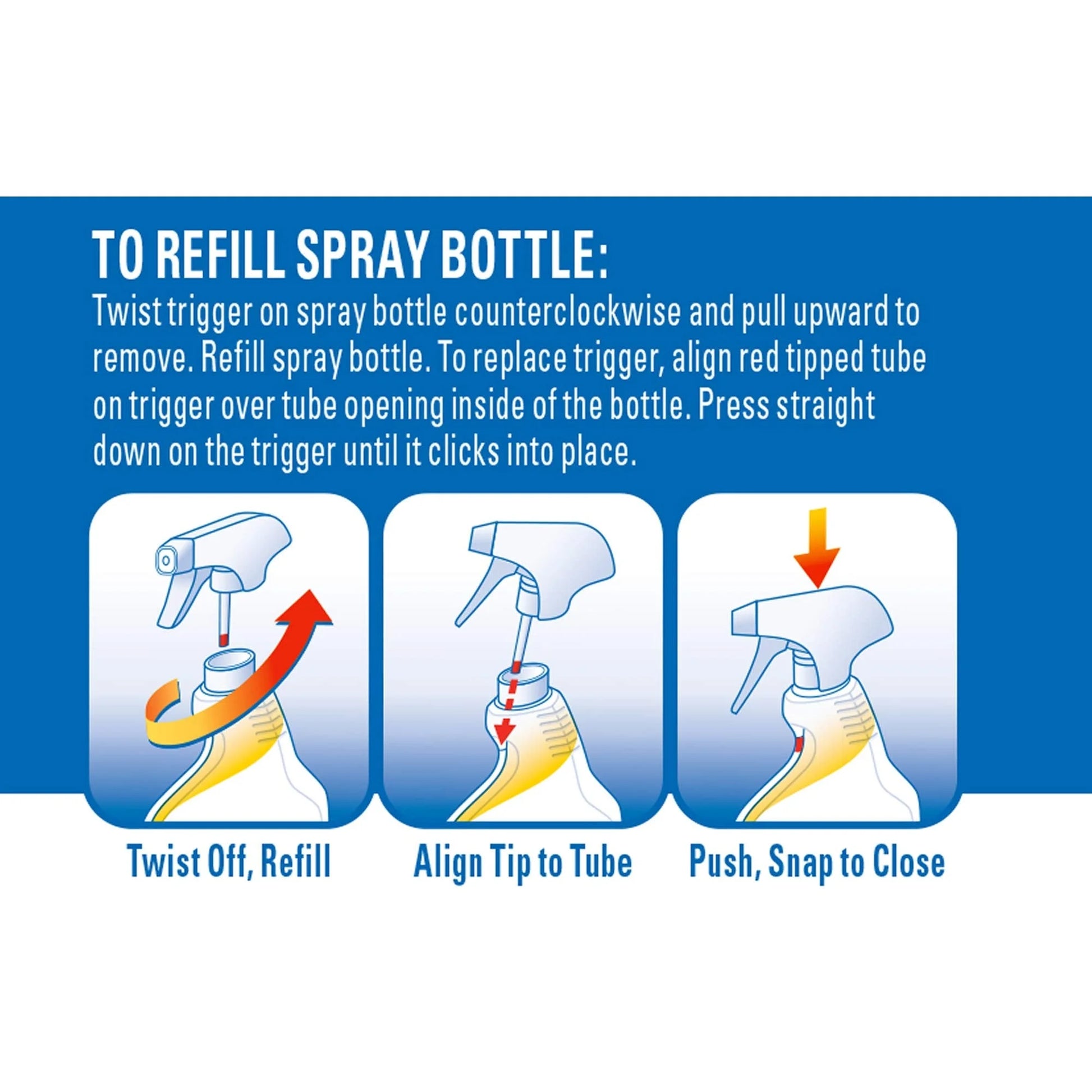 TO REFILL SPRAY BOTTLE:
Twist trigger on spray bottle counterclockwise and pull upward to remove. Refill spray bottle. To replace trigger, align red tipped tube on trigger over tube opening inside of the bottle. Press straight down on the trigger until it clicks into place.

Twist Off, Refill

Align Tip to Tube

Push, Snap to Close