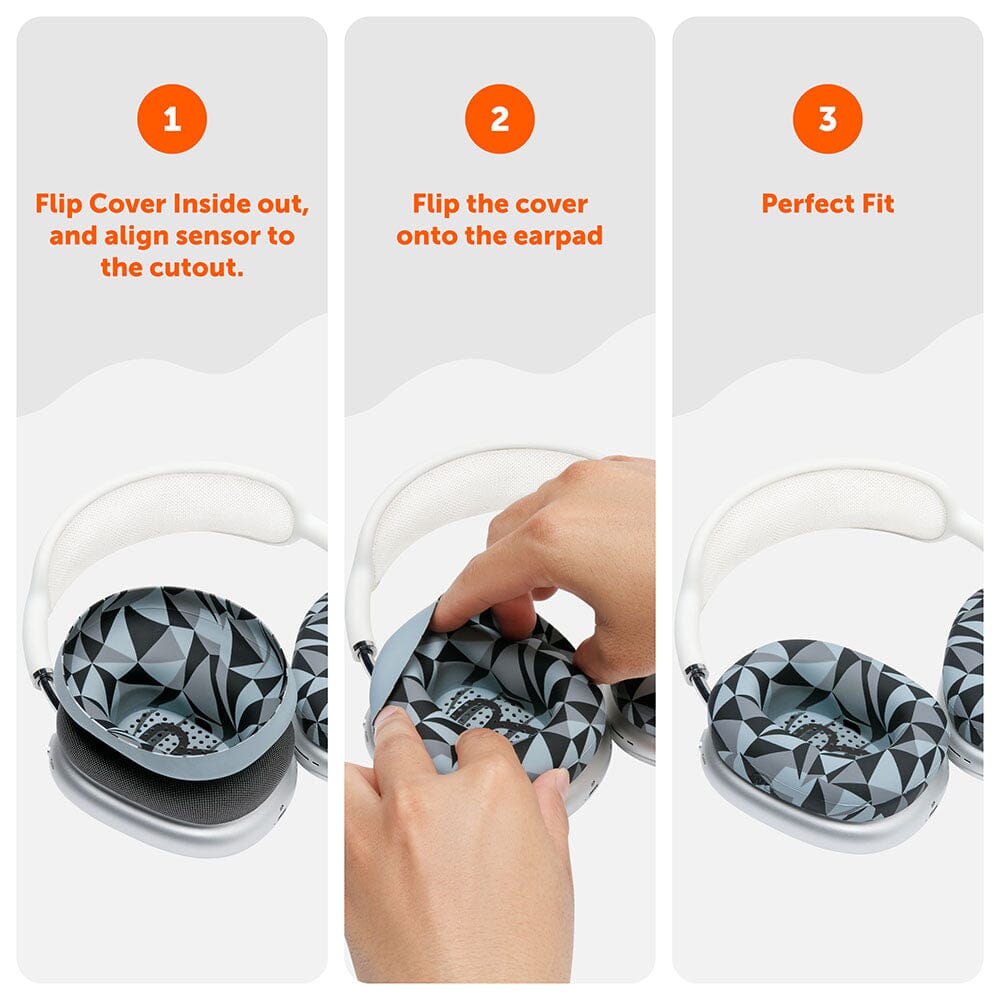 1

Flip Cover Inside out, and align sensor to the cutout.

2

Flip the cover onto the earpad

3

Perfect Fit