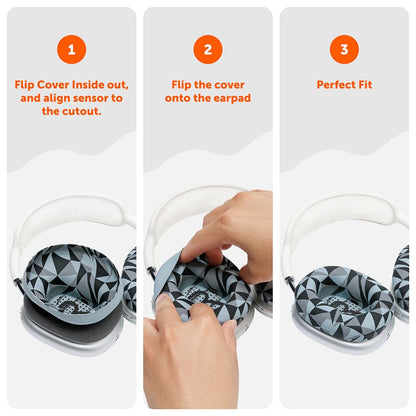 1

Flip Cover Inside out, and align sensor to the cutout.

2

Flip the cover onto the earpad

3

Perfect Fit