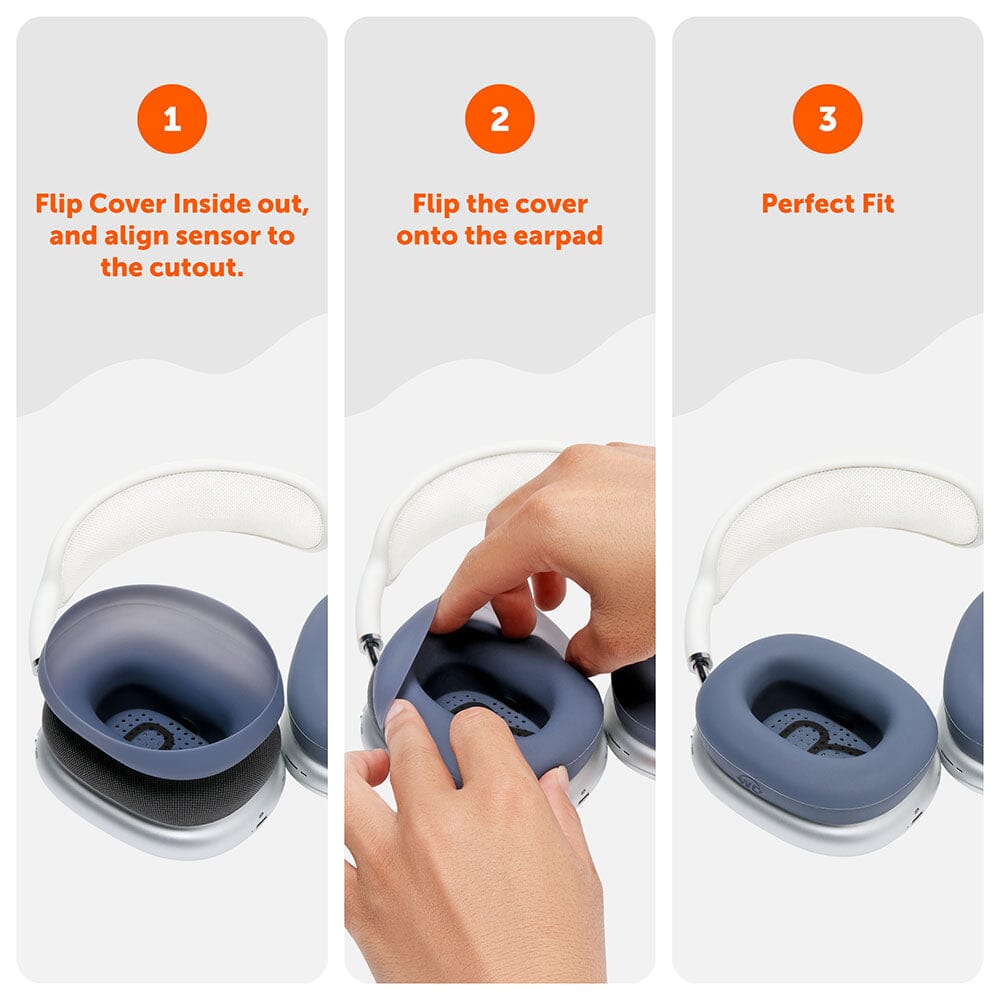 1

Flip Cover Inside out, and align sensor to the cutout.

2

Flip the cover onto the earpad

3

Perfect Fit