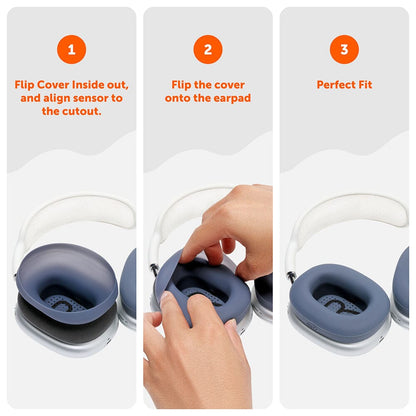 1

Flip Cover Inside out, and align sensor to the cutout.

2

Flip the cover onto the earpad

3

Perfect Fit