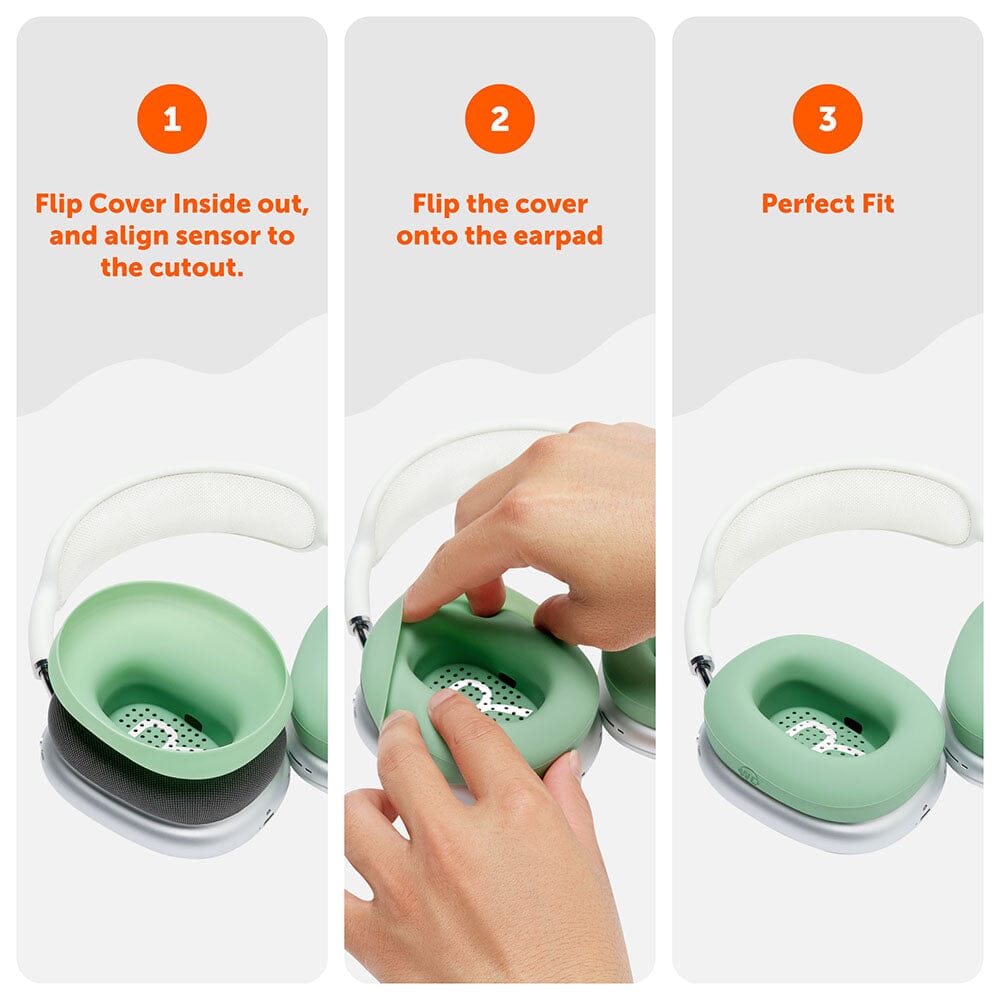 1

Flip Cover Inside out, and align sensor to the cutout.

2

Flip the cover onto the earpad

3

Perfect Fit