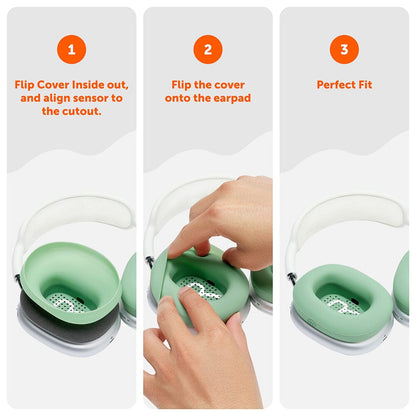 1

Flip Cover Inside out, and align sensor to the cutout.

2

Flip the cover onto the earpad

3

Perfect Fit