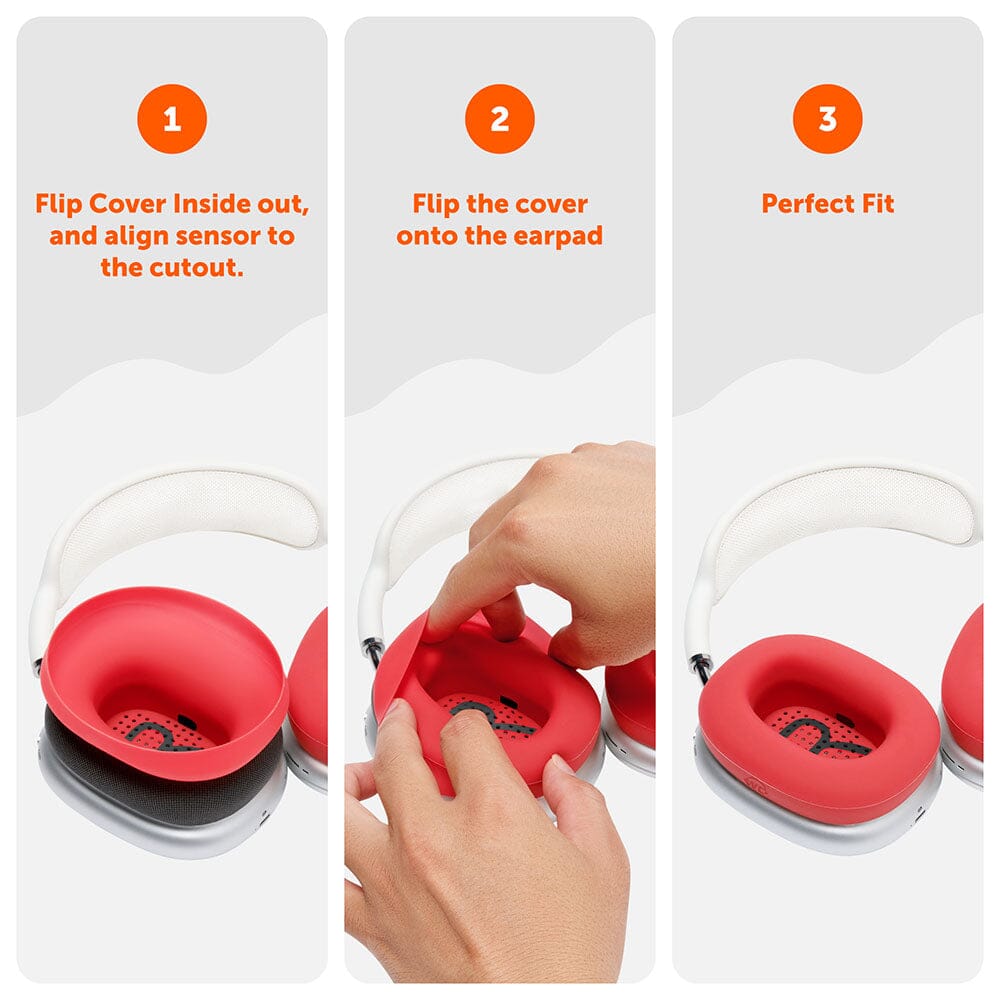 1

Flip Cover Inside out, and align sensor to the cutout.

2

Flip the cover onto the earpad

3

Perfect Fit